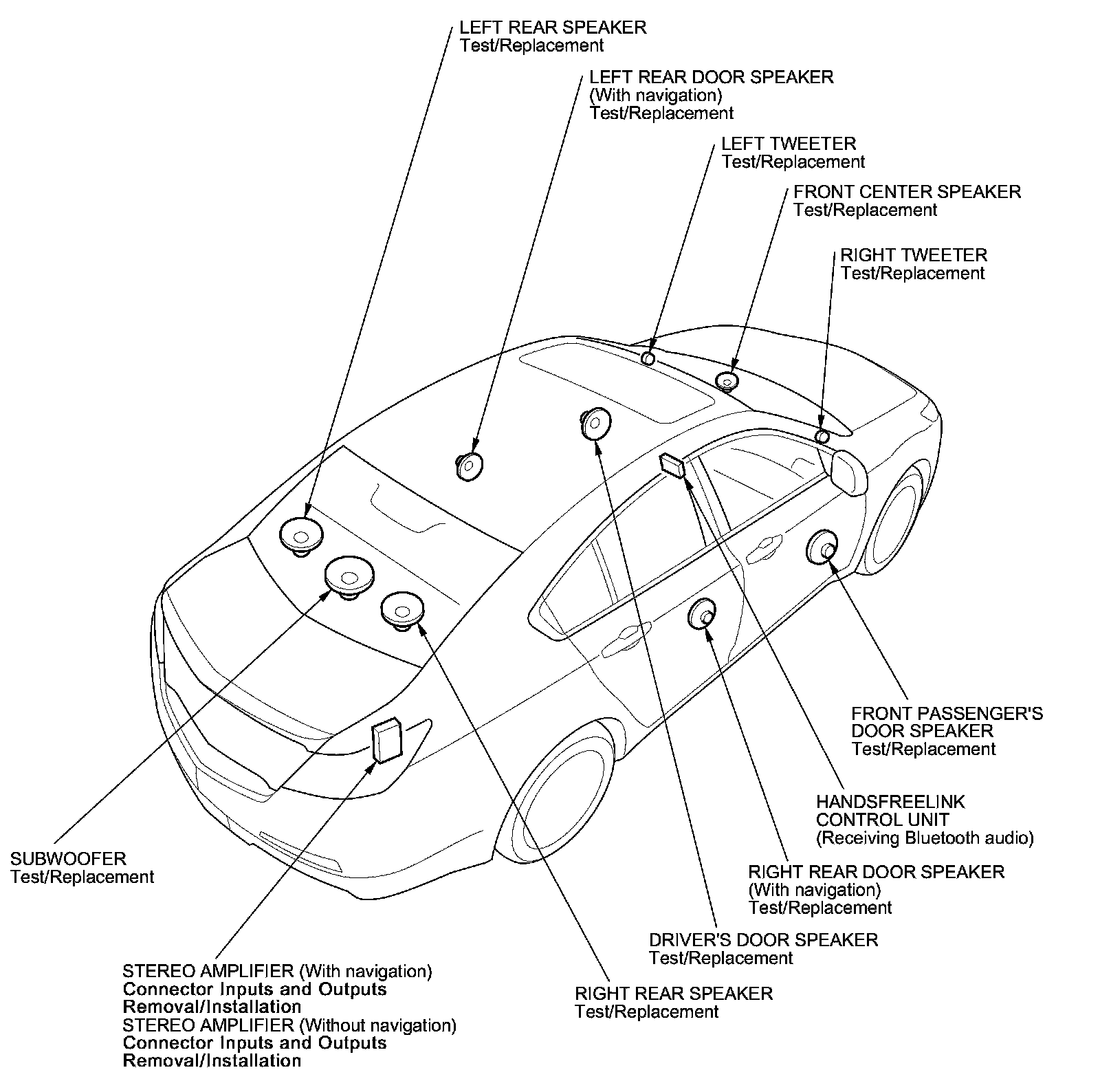 LEFT REAR SPEAKER
Test/Replacement

LEFT REAR DOOR SPEAKER
(With navigation)
Test/Replacement

LEFT TWEETER
Test/Replacement

FRONT CENTER SPEAKER
Test/Replacement

RIGHT TWEETER
Test/Replacement

FRONT PASSENGER'S DOOR SPEAKER
Test/Replacement

HANDSFREELINK CONTROL UNIT
(Receiving Bluetooth audio)

RIGHT REAR DOOR SPEAKER
(With navigation)
Test/Replacement

DRIVER'S DOOR SPEAKER
Test/Replacement

RIGHT REAR SPEAKER
Test/Replacement

SUBWOOFER
Test/Replacement

STEREO AMPLIFIER (With navigation)
Connector Inputs and Outputs
Removal/Installation
STEREO AMPLIFIER (Without navigation)
Connector Inputs and Outputs
Removal/Installation