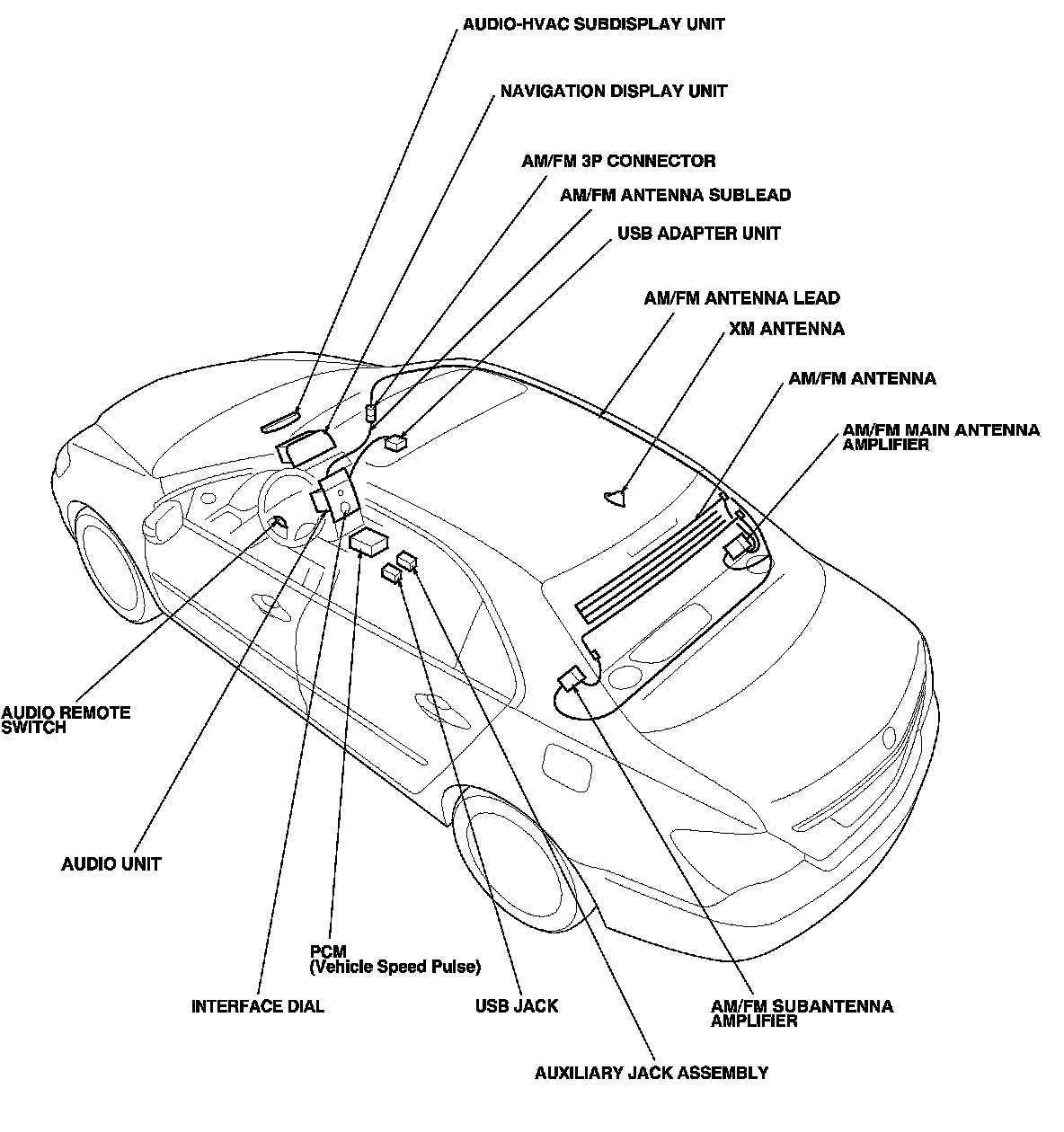 AUDIO-HVAC SUBDISPLAY UNIT

NAVIGATION DISPLAY UNIT

AM/FM 3P CONNECTOR

AM/FM ANTENNA SUBLEAD

USB ADAPTER UNIT

AM/FM ANTENNA LEAD

XM ANTENNA

AM/FM ANTENNA

AM/FM MAIN ANTENNA AMPLIFIER

AUDIO REMOTE SWITCH

AUDIO UNIT

PCM (Vehicle Speed Pulse)

INTERFACE DIAL

USB JACK

AM/FM SUBANTENNA AMPLIFIER

AUXILIARY JACK ASSEMBLY