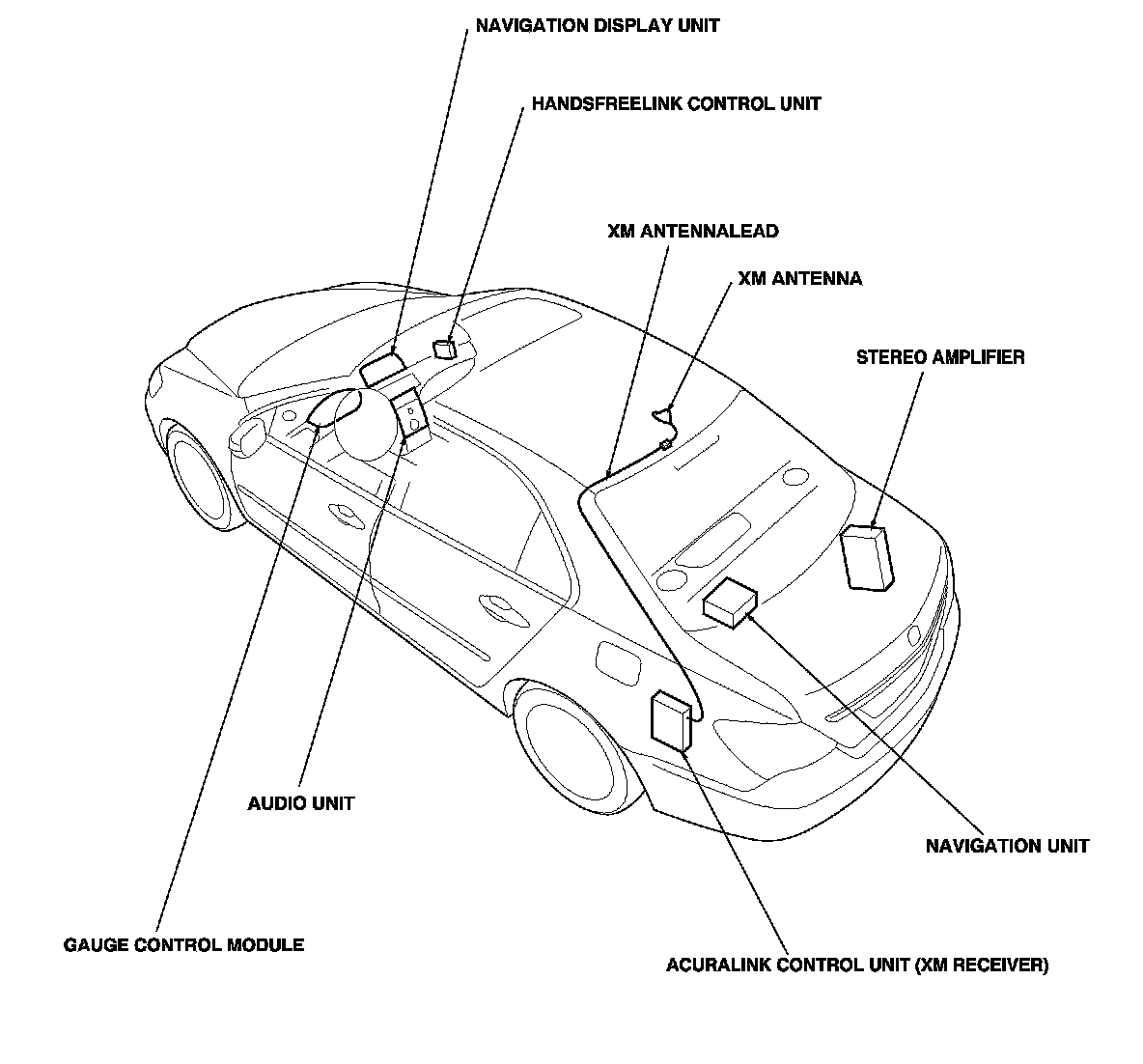 NAVIGATION DISPLAY UNIT

HANDSFREELINK CONTROL UNIT

XM ANTENNALEAD

XM ANTENNA

STEREO AMPLIFIER

AUDIO UNIT

NAVIGATION UNIT

GAUGE CONTROL MODULE

ACURALINK CONTROL UNIT (XM RECEIVER)