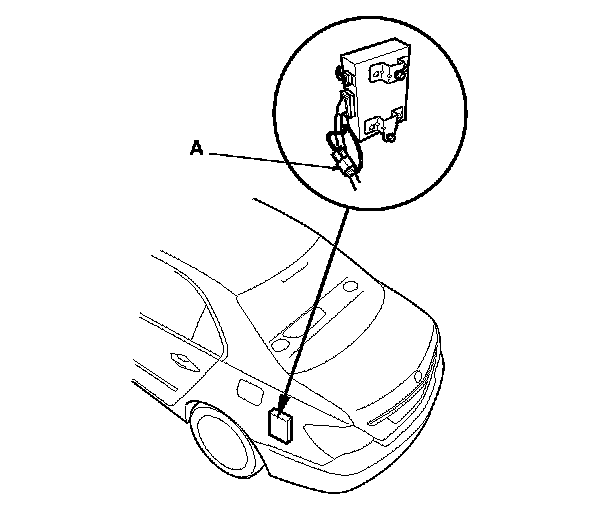 A