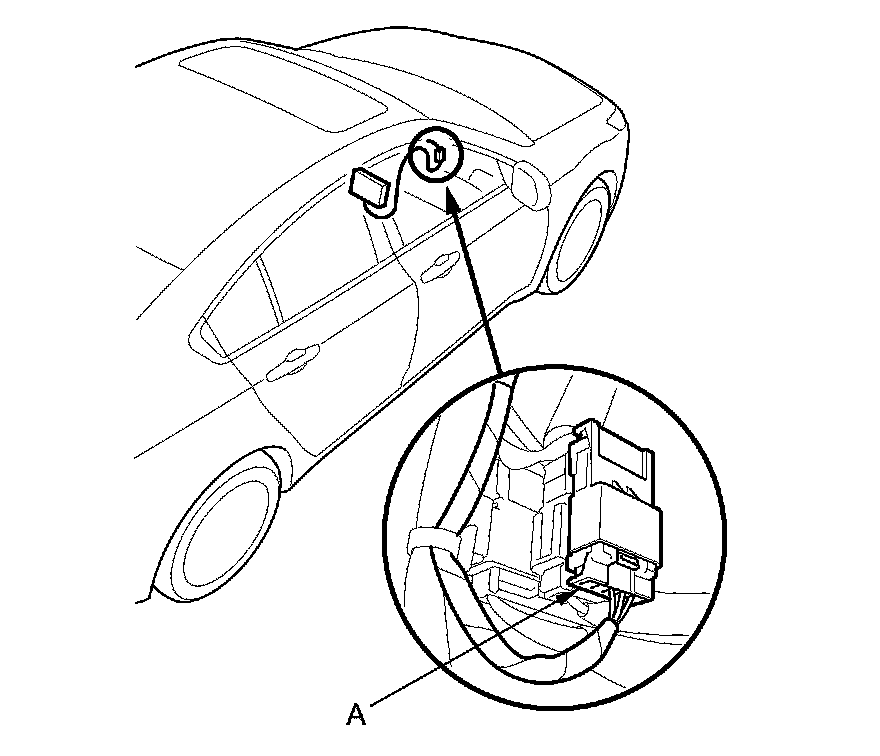 A