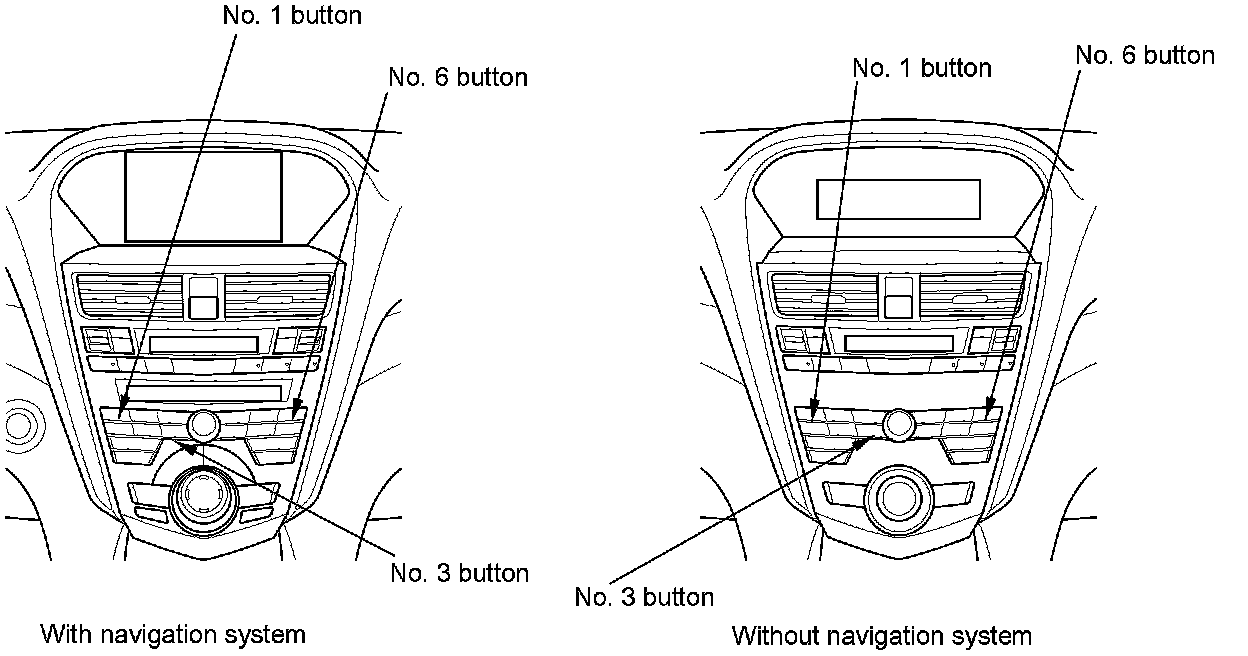 No. 1 button
No. 6 button
No. 3 button
With navigation system

No. 1 button
No. 6 button
No. 3 button
Without navigation system