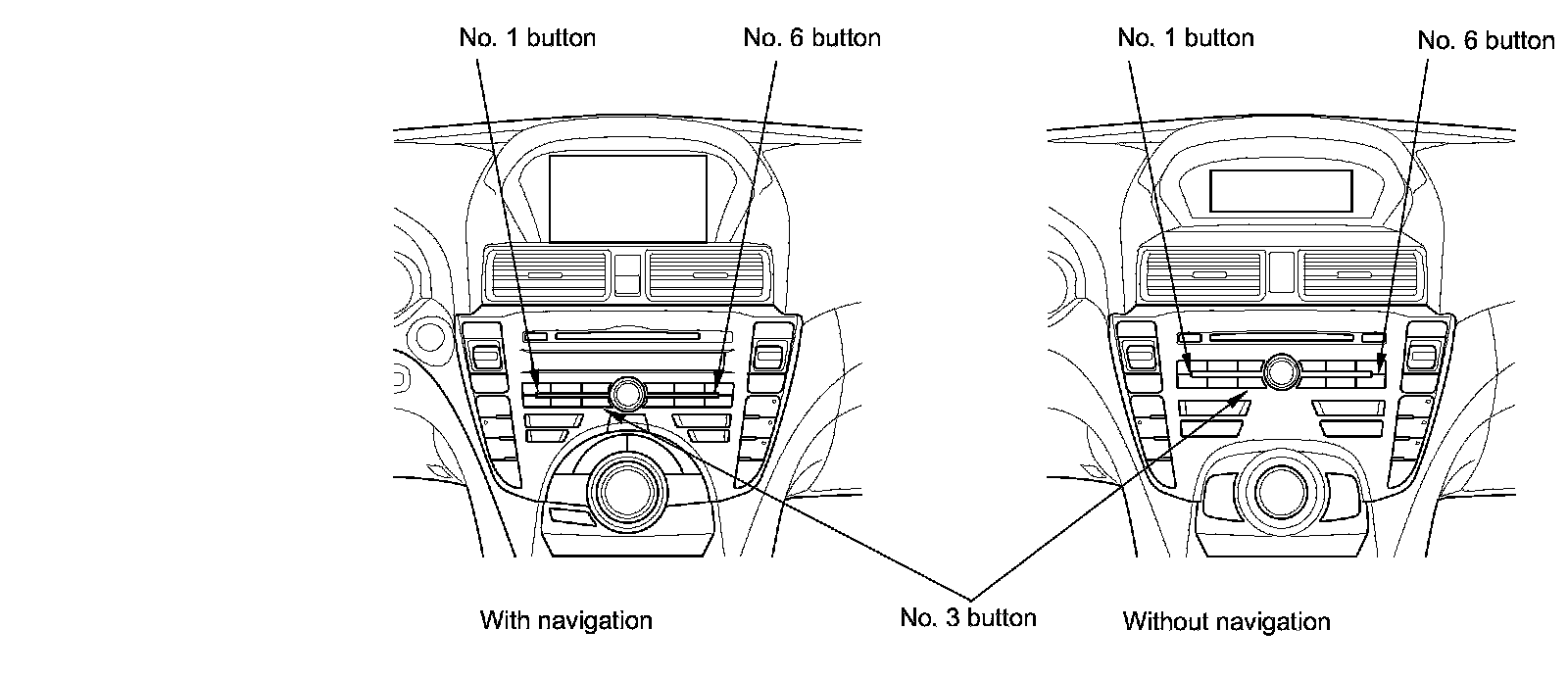 No. 1 button
No. 6 button
No. 1 button
No. 6 button

With navigation
No. 3 button
Without navigation