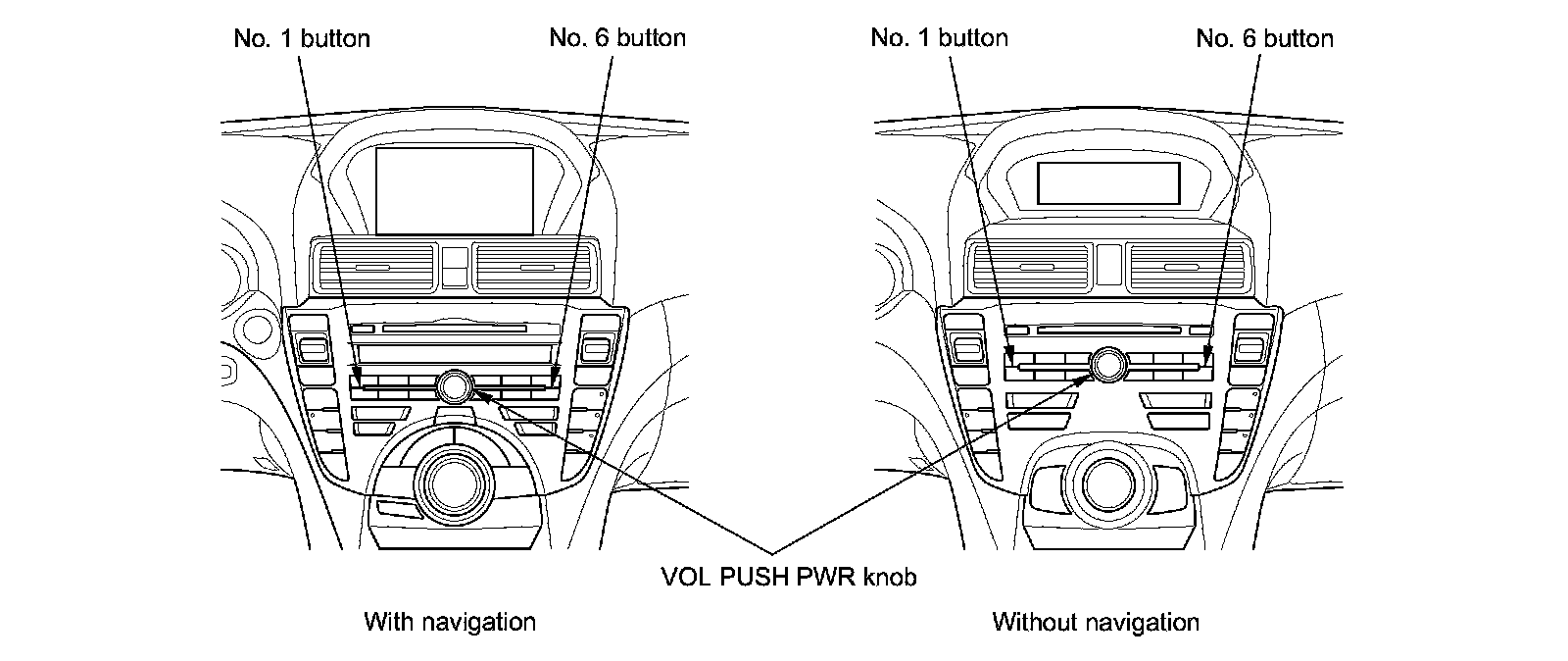 No. 1 button
No. 6 button
No. 1 button
No. 6 button

VOL PUSH PWR knob

With navigation
Without navigation