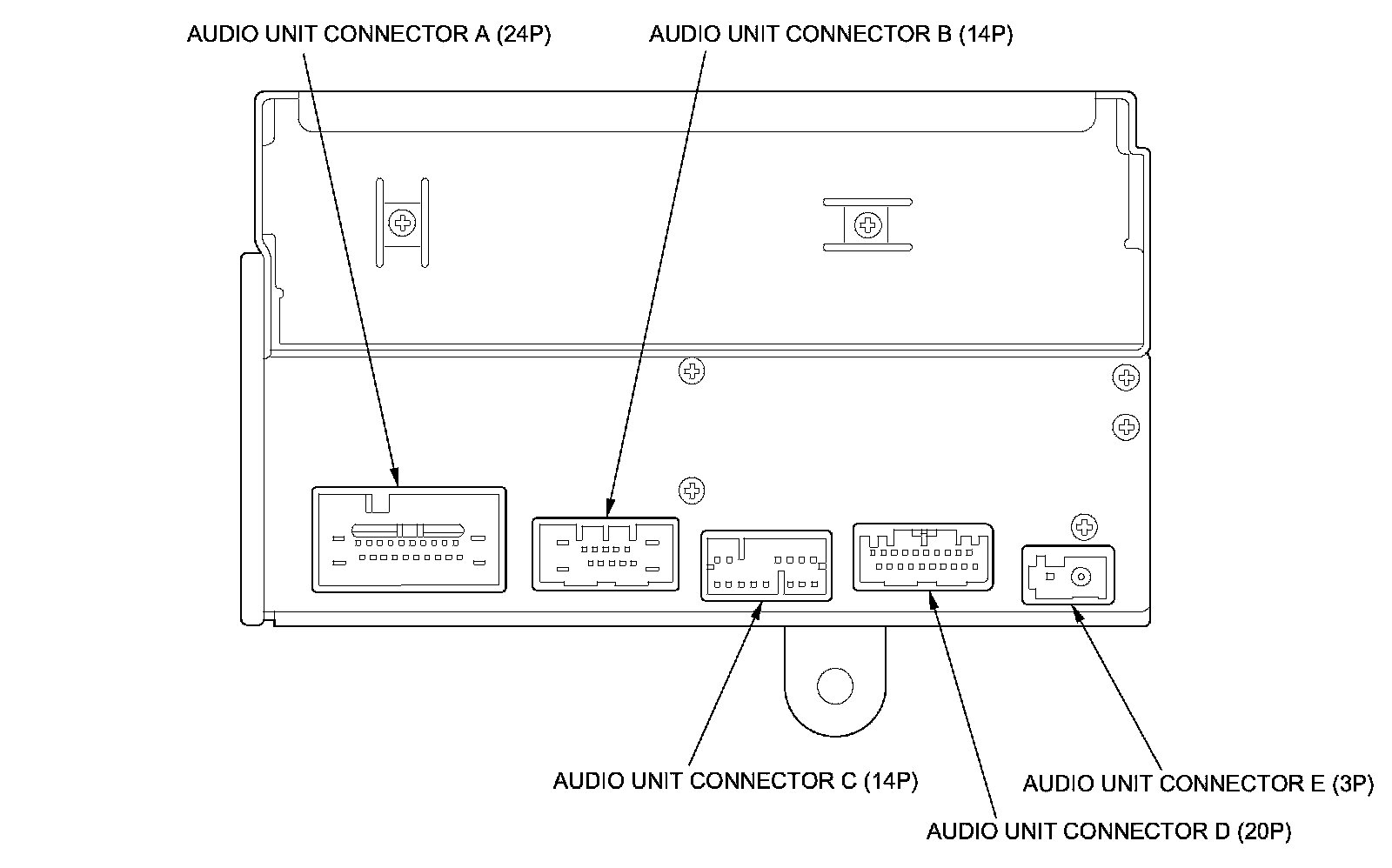 AUDIO UNIT CONNECTOR A (24P)
AUDIO UNIT CONNECTOR B (14P)

AUDIO UNIT CONNECTOR C (14P)
AUDIO UNIT CONNECTOR E (3P)
AUDIO UNIT CONNECTOR D (20P)