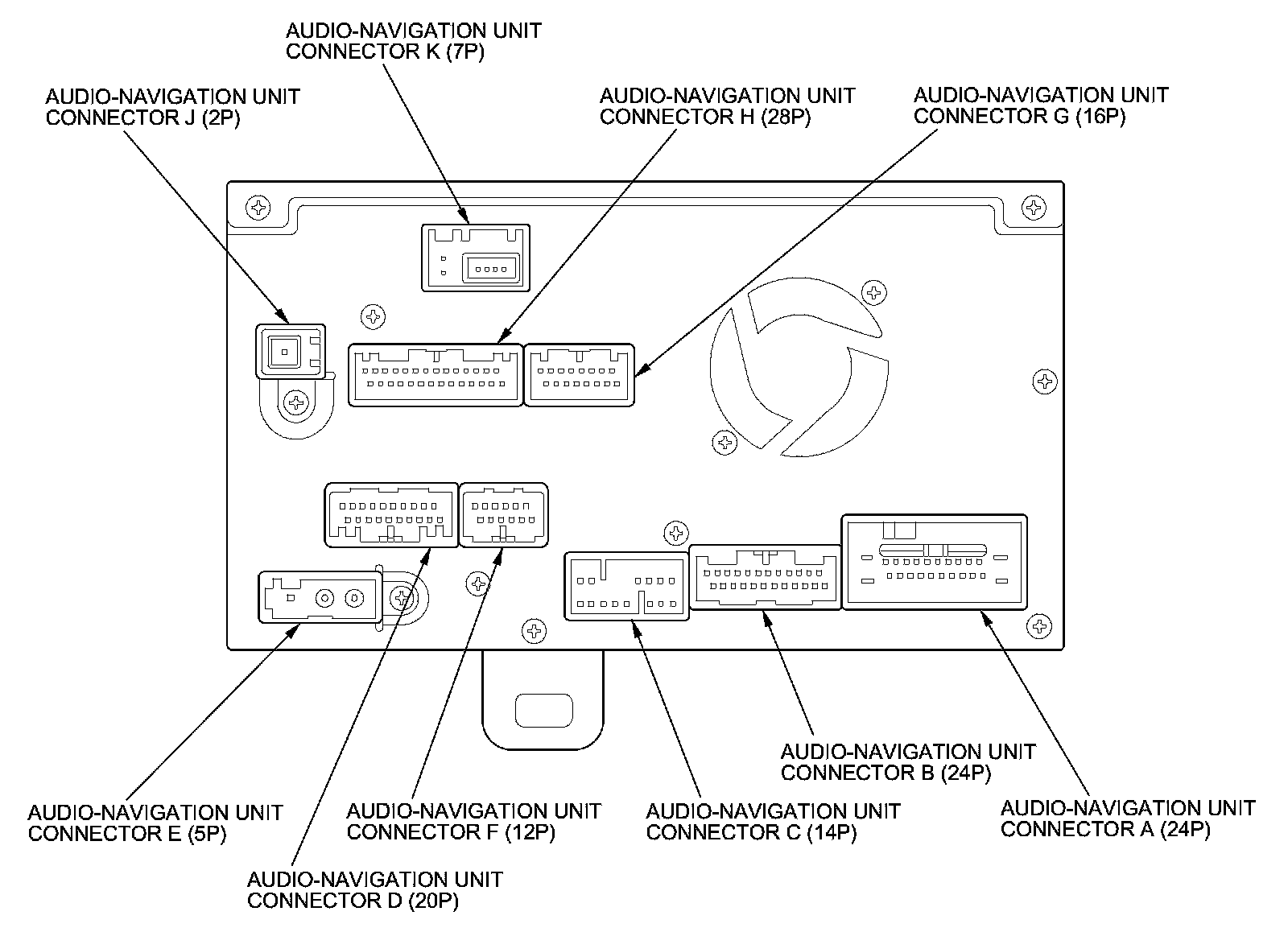 AUDIO-NAVIGATION UNIT
CONNECTOR K (7P)

AUDIO-NAVIGATION UNIT
CONNECTOR J (2P)

AUDIO-NAVIGATION UNIT
CONNECTOR H (28P)

AUDIO-NAVIGATION UNIT
CONNECTOR G (16P)

AUDIO-NAVIGATION UNIT
CONNECTOR B (24P)

AUDIO-NAVIGATION UNIT
CONNECTOR E (5P)

AUDIO-NAVIGATION UNIT
CONNECTOR F (12P)

AUDIO-NAVIGATION UNIT
CONNECTOR C (14P)

AUDIO-NAVIGATION UNIT
CONNECTOR A (24P)

AUDIO-NAVIGATION UNIT
CONNECTOR D (20P)