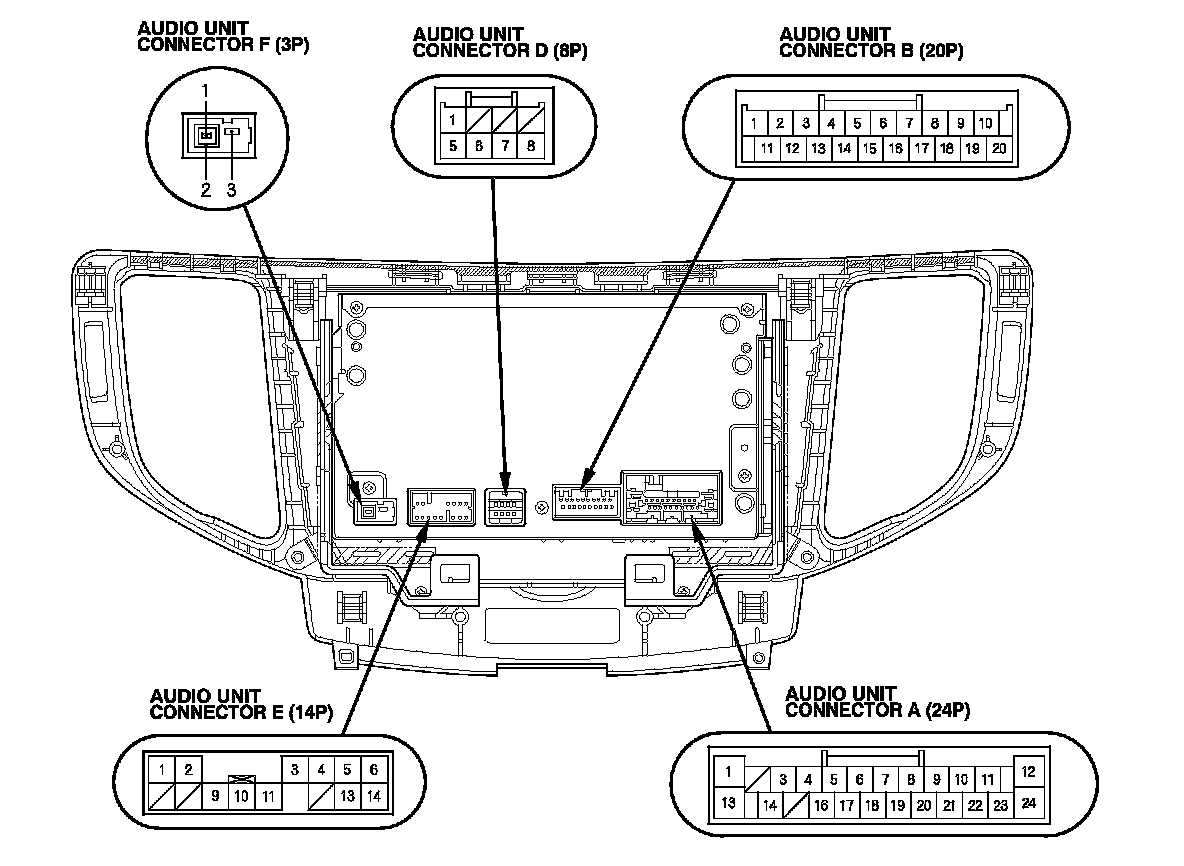 AUDIO UNIT
CONNECTOR F (3P)

1
2 3

AUDIO UNIT
CONNECTOR D (8P)

1
5 6 7 8

AUDIO UNIT
CONNECTOR B (20P)

1 2 3 4 5 6 7 8 9 10
11 12 13 14 15 16 17 18 19 20

AUDIO UNIT
CONNECTOR E (14P)

1 2 3 4 5 6
9 10 11 13 14

AUDIO UNIT
CONNECTOR A (24P)

1 3 4 5 6 7 8 9 10 11 12
13 14 16 17 18 19 20 21 22 23 24