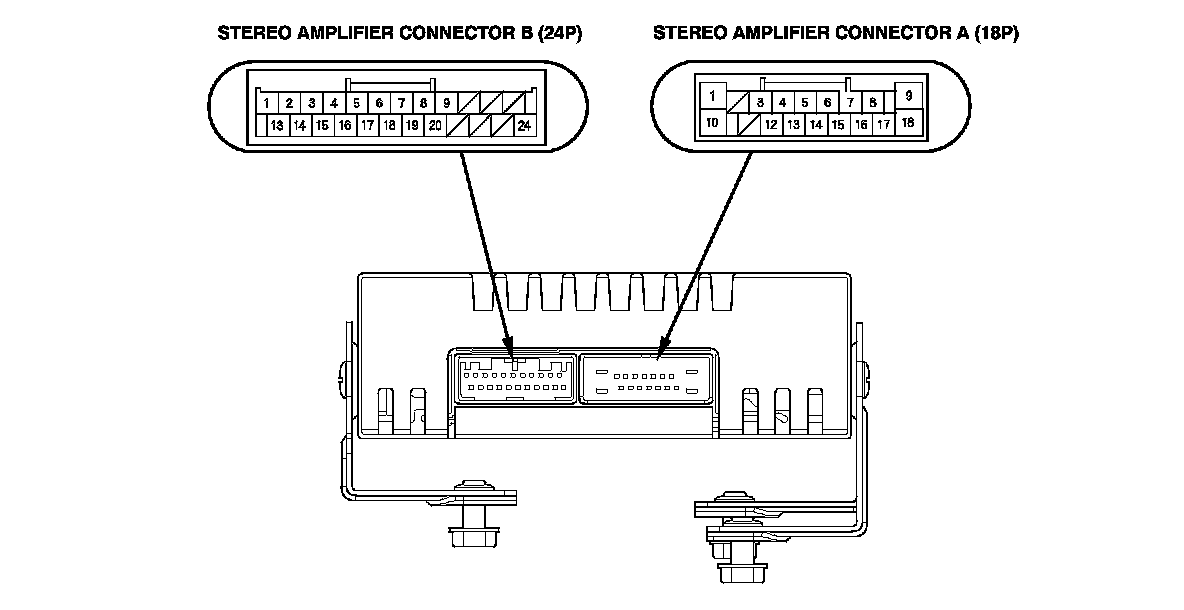 STEREO AMPLIFIER CONNECTOR B (24P)

1 2 3 4 5 6 7 8 9
13 14 15 16 17 18 19 20 24

STEREO AMPLIFIER CONNECTOR A (18P)

1 3 4 5 6 7 8 9
10 12 13 14 15 16 17 18