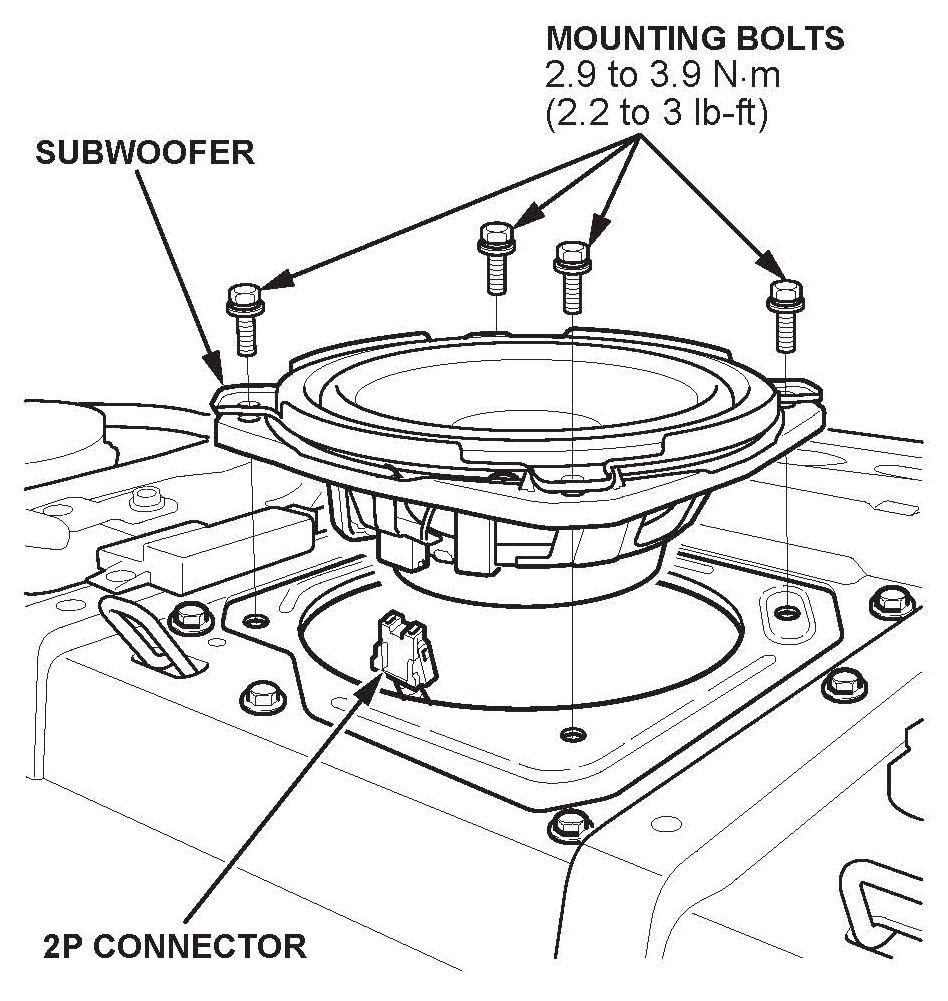 MOUNTING BOLTS
2.9 to 3.9 N·m
(2.2 to 3 lb-ft)

SUBWOOFER

2P CONNECTOR