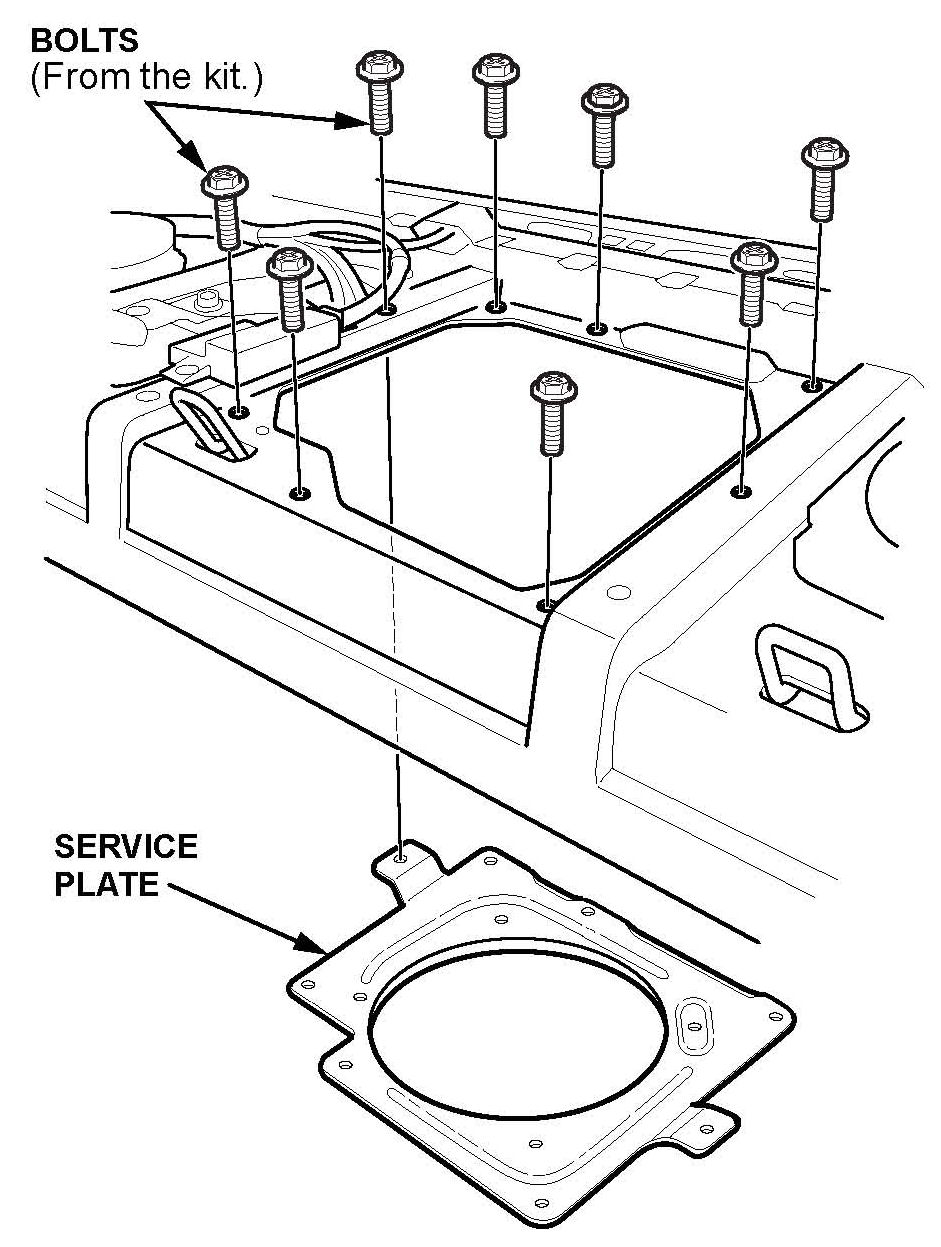 BOLTS
(From the kit.)

SERVICE PLATE