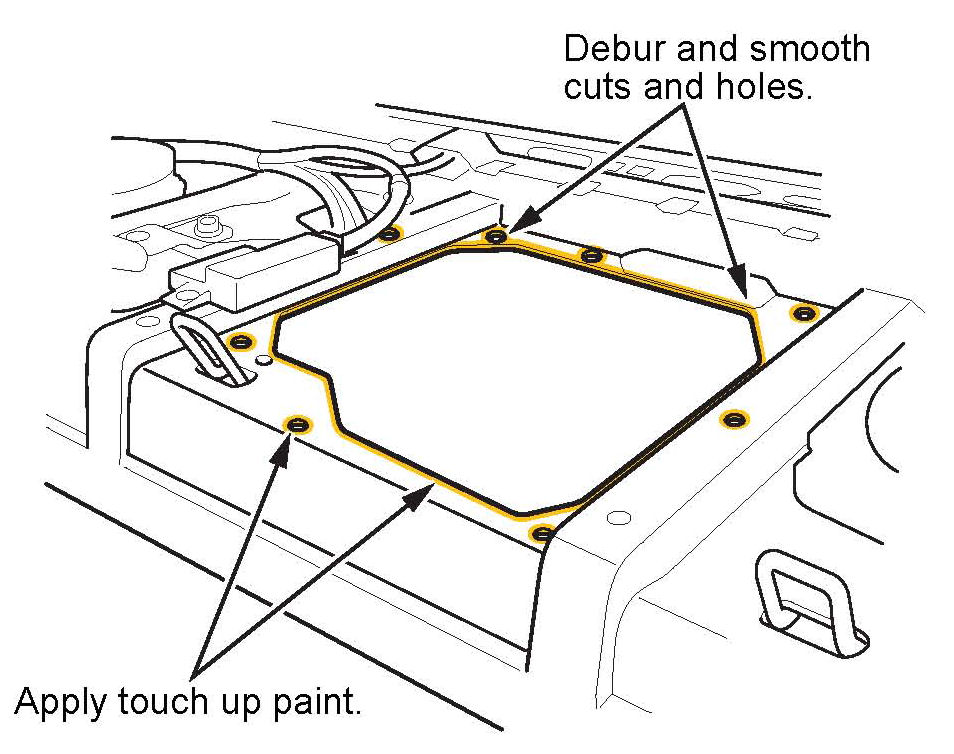 Debur and smooth cuts and holes.

Apply touch up paint.