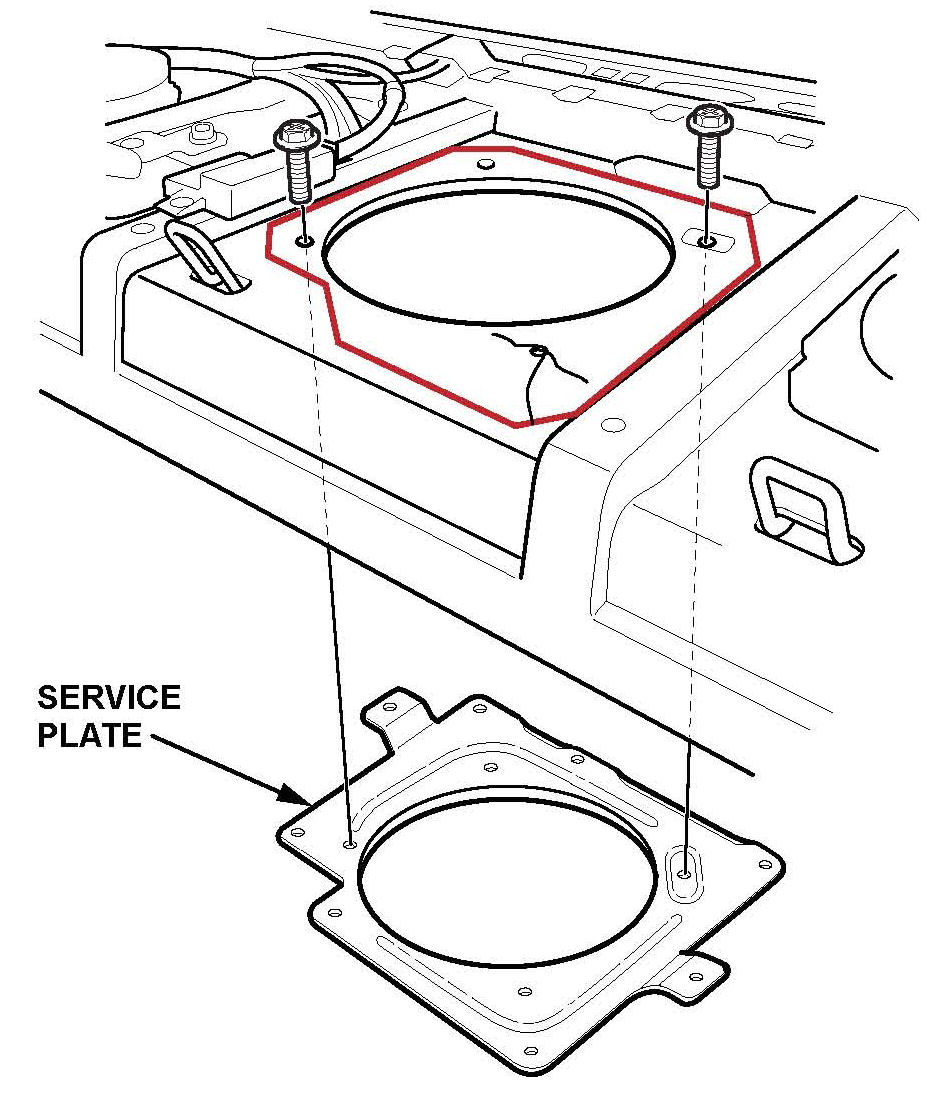 SERVICE PLATE