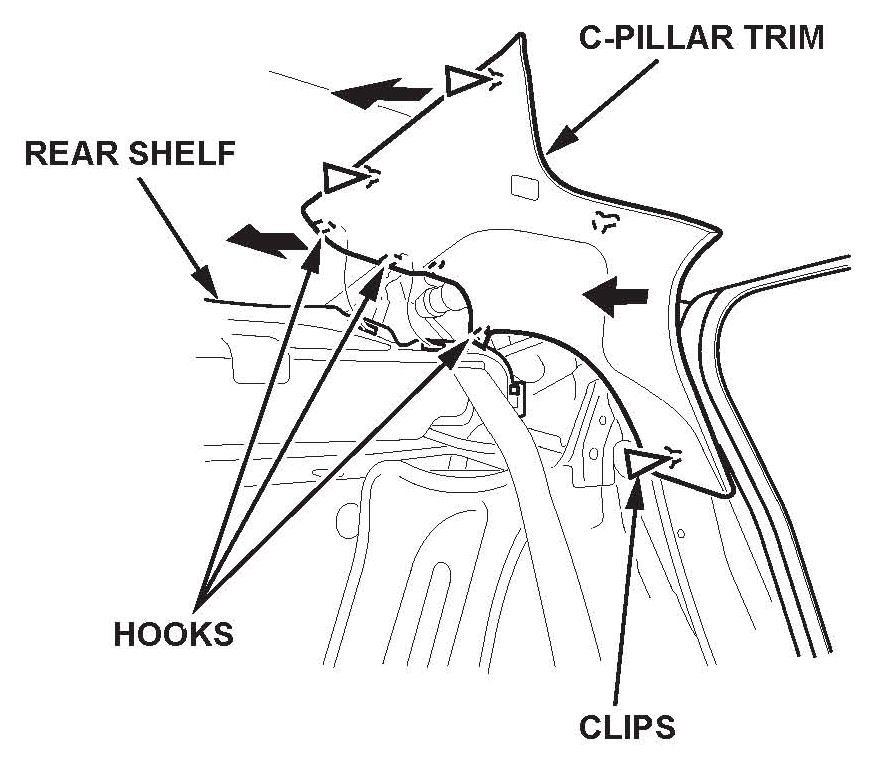 C-PILLAR TRIM

REAR SHELF

HOOKS

CLIPS