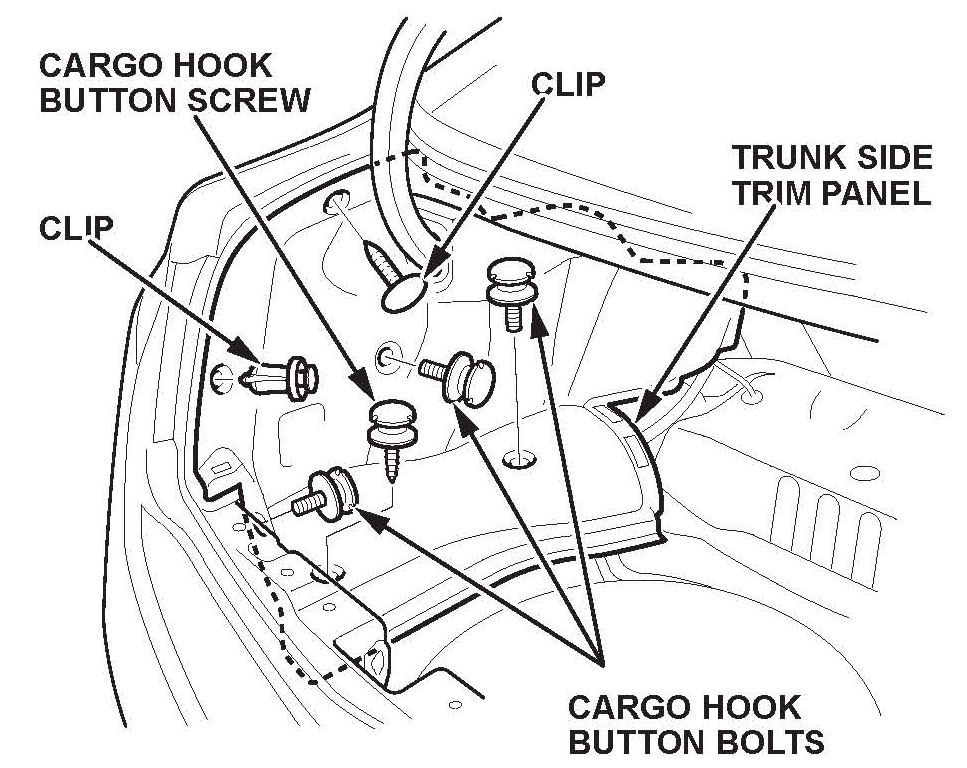 CARGO HOOK BUTTON SCREW

CLIP

TRUNK SIDE TRIM PANEL

CLIP

CARGO HOOK BUTTON BOLTS