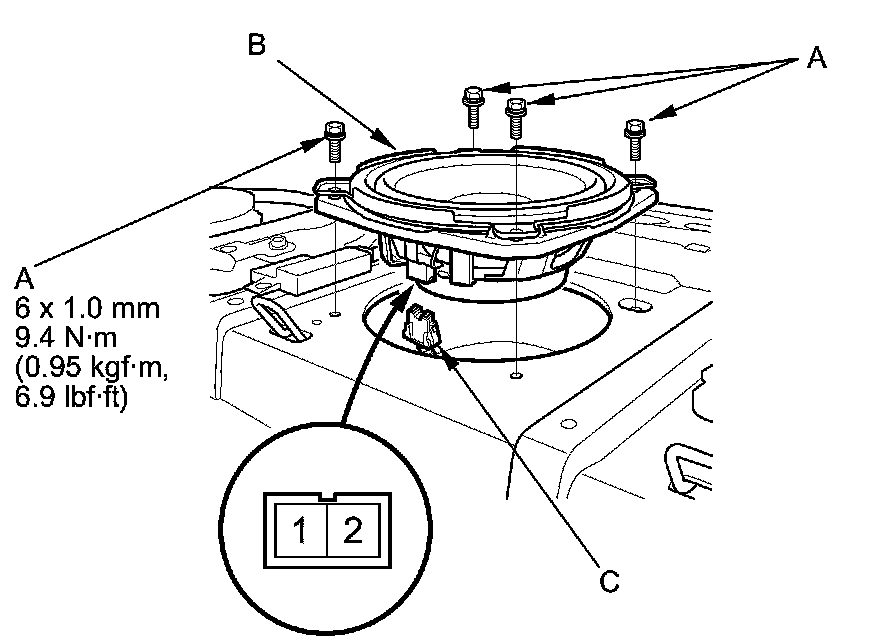 B

A

A
6 x 1.0 mm
9.4 N·m
(0.95 kgf·m,
6.9 lbf·ft)

1 2

C