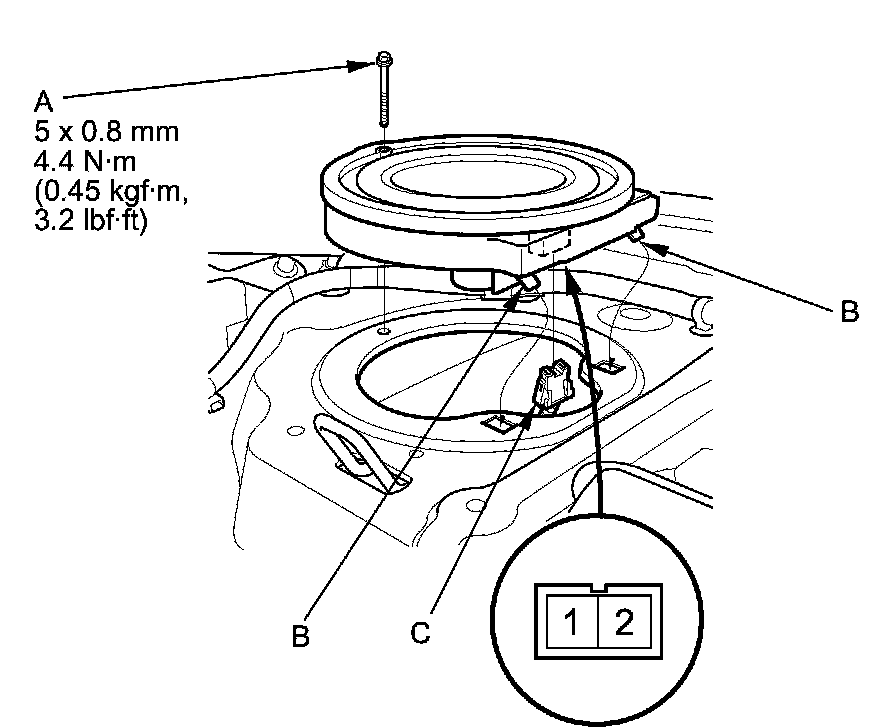 A
5 x 0.8 mm
4.4 N·m
(0.45 kgf·m,
3.2 lbf·ft)

B

B

C

1 2