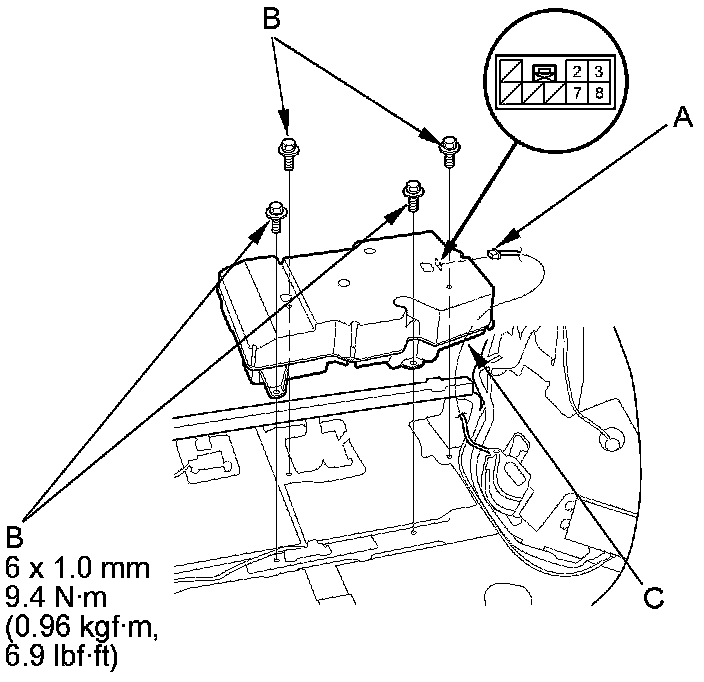 B

2 3
7 8

A

B
6 x 1.0 mm
9.4 N·m
(0.96 kgf·m,
6.9 lbf·ft)

C