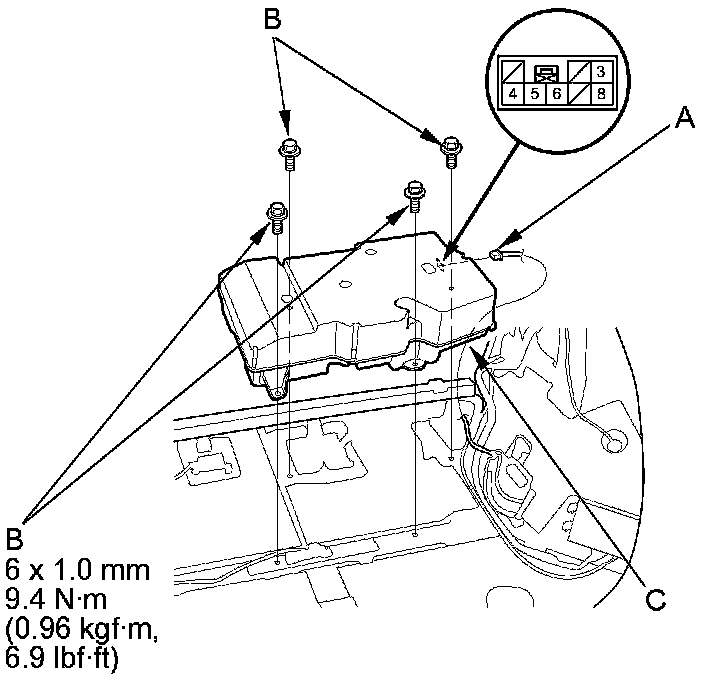 B

3
4 5 6 8

A

B
6 x 1.0 mm
9.4 N·m
(0.96 kgf·m,
6.9 lbf·ft)

C