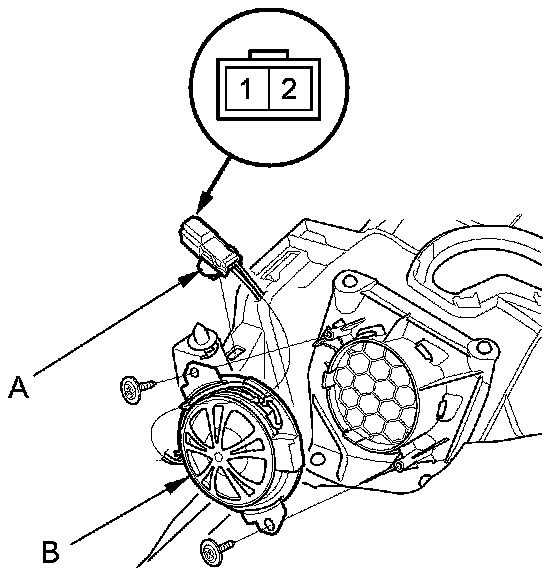 1 2
A
B