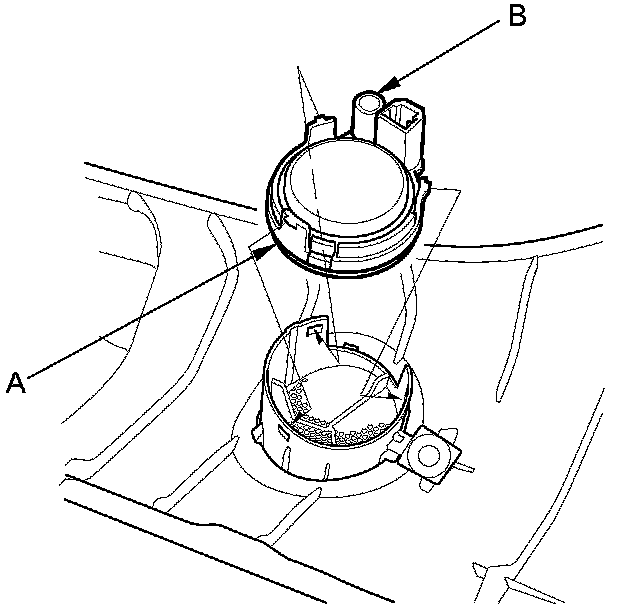 B

A