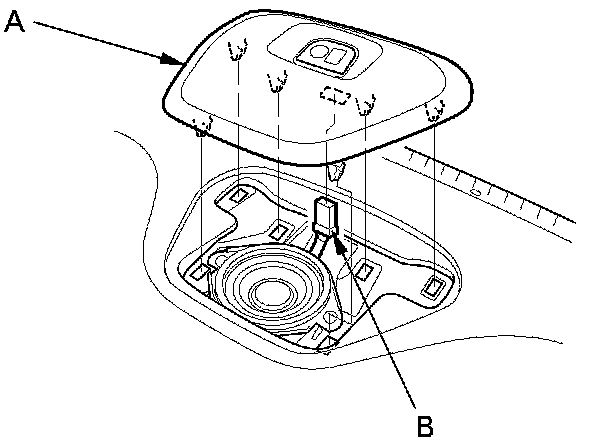 A

B