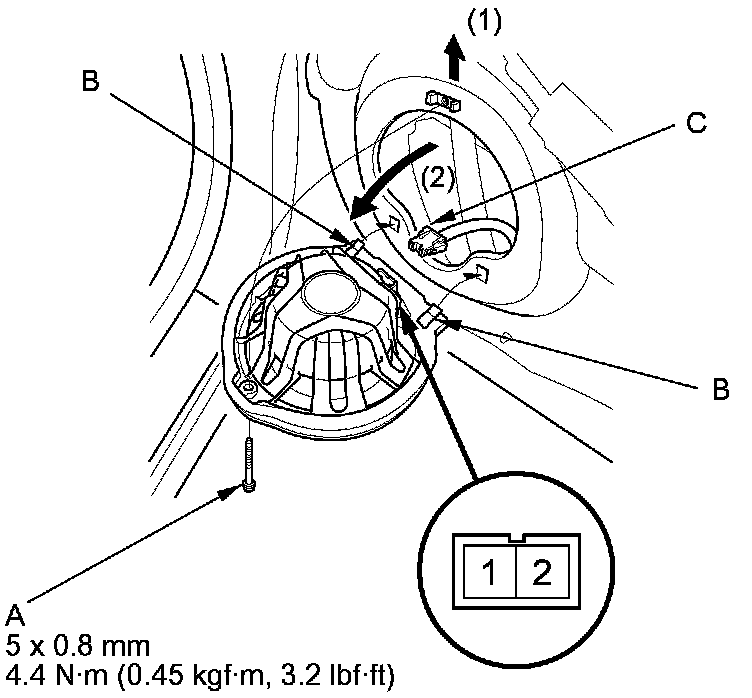 (1)
B
C
(2)
B
1 2
A
5 x 0.8 mm
4.4 N·m (0.45 kgf·m, 3.2 lbf·ft)