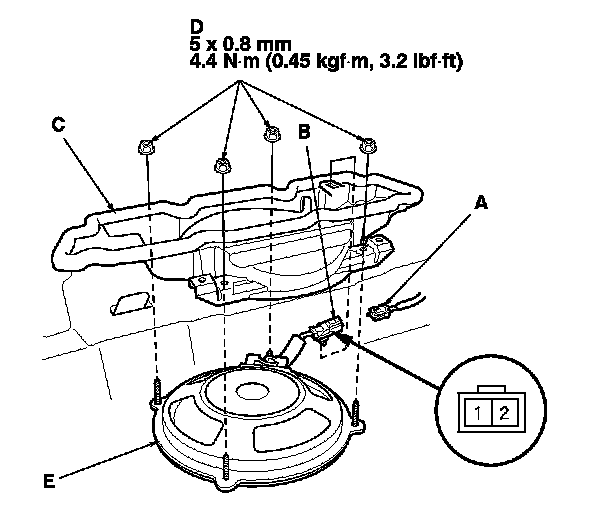 D
5 x 0.8 mm
4.4 N·m (0.45 kgf·m, 3.2 lbf·ft)

C

B

A

1 2

E