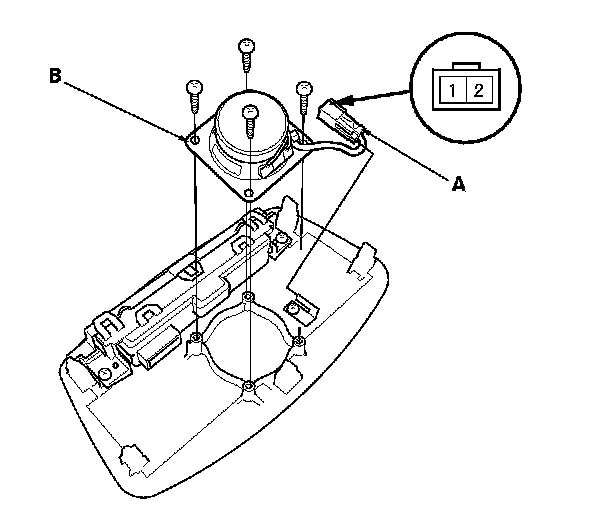 B

1 2

A