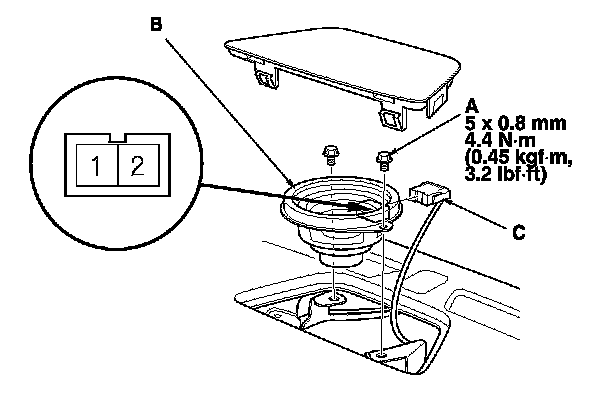 B

1 2

A
5 x 0.8 mm
4.4 N·m
(0.45 kgf·m,
3.2 lbf·ft)

C