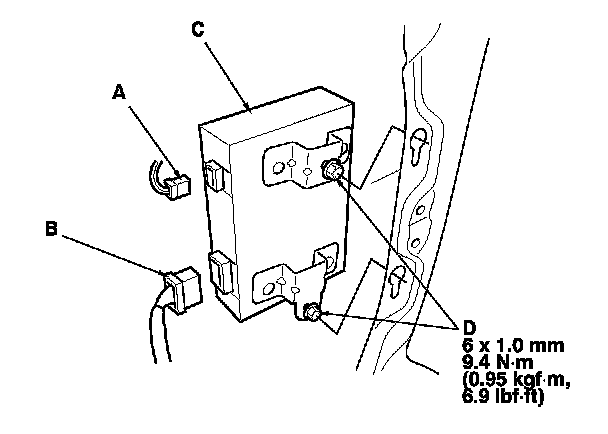 C

A

B

D
6 x 1.0 mm
9.4 N·m
(0.95 kgf·m,
6.9 lbf·ft)