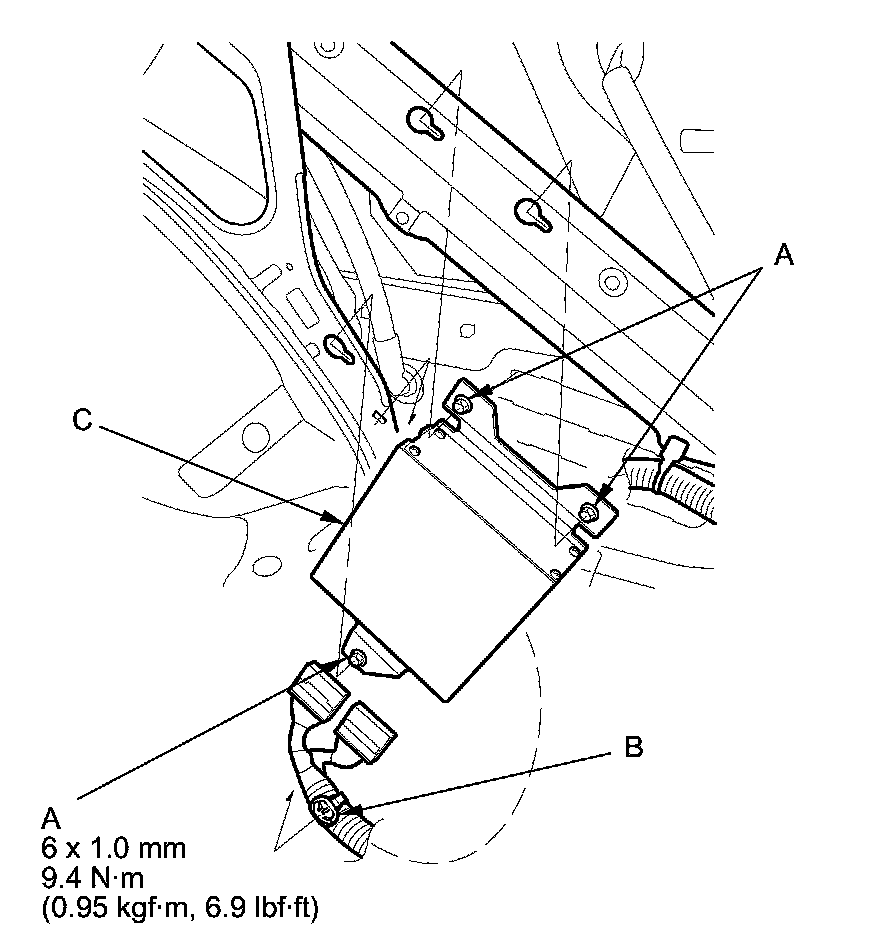 A

C

B

A
6 x 1.0 mm
9.4 N·m
(0.95 kgf·m, 6.9 lbf·ft)