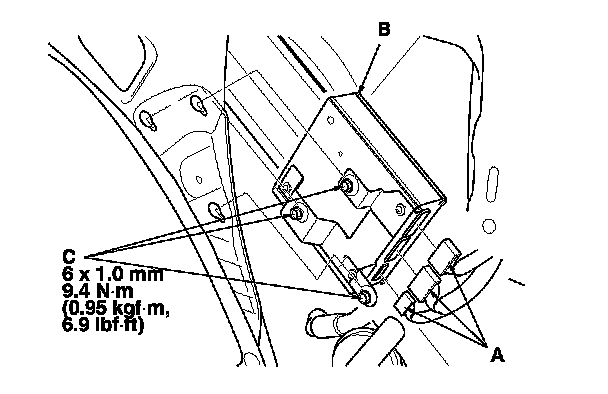 B

C
6 x 1.0 mm
9.4 N·m
(0.95 kgf·m,
6.9 lbf·ft)

A