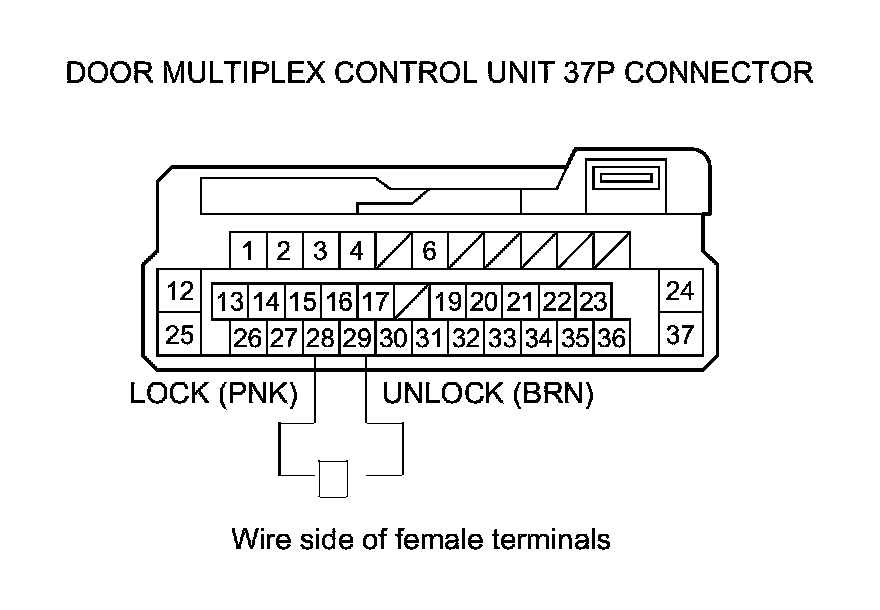 DOOR MULTIPLEX CONTROL UNIT 37P CONNECTOR

1 2 3 4 6

12 13 14 15 16 17 19 20 21 22 23 24

25 26 27 28 29 30 31 32 33 34 35 36 37

LOCK (PNK)

UNLOCK (BRN)

Wire side of female terminals