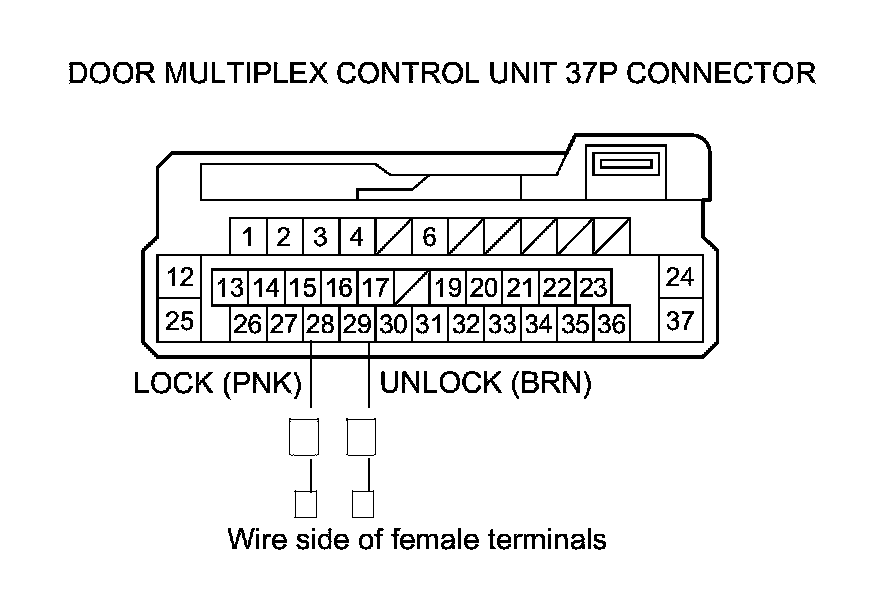 DOOR MULTIPLEX CONTROL UNIT 37P CONNECTOR

1 2 3 4 6

12 13 14 15 16 17 19 20 21 22 23 24

25 26 27 28 29 30 31 32 33 34 35 36 37

LOCK (PNK)

UNLOCK (BRN)

Wire side of female terminals