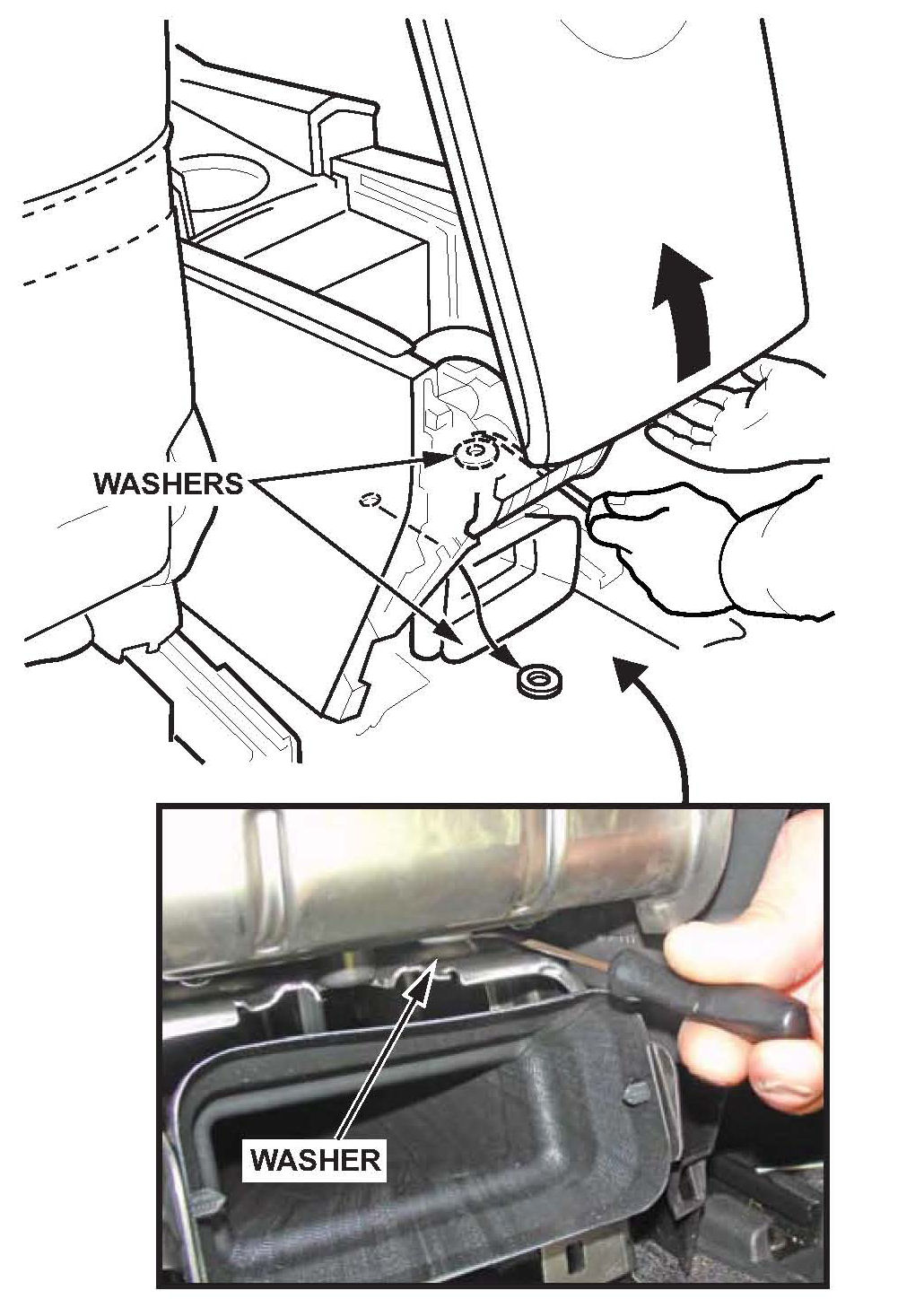 WASHERS

WASHER