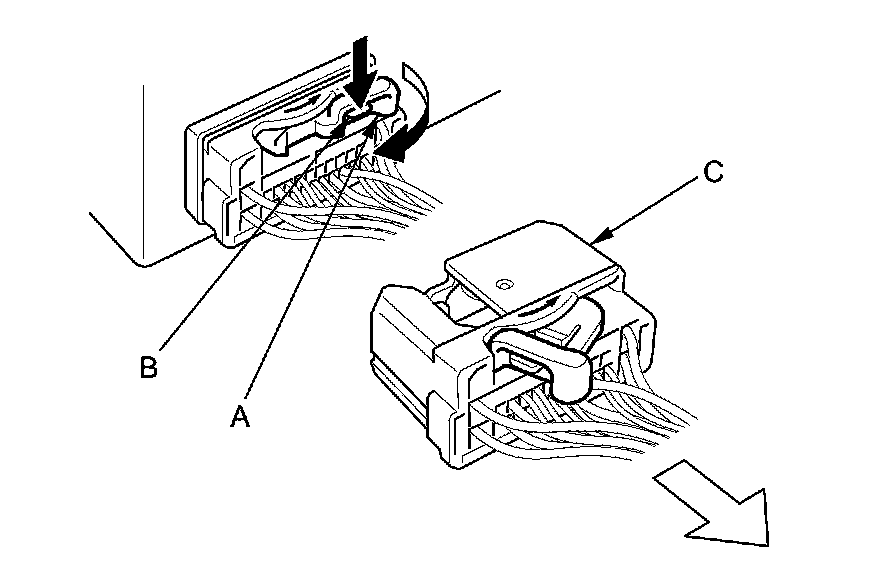 C
B
A