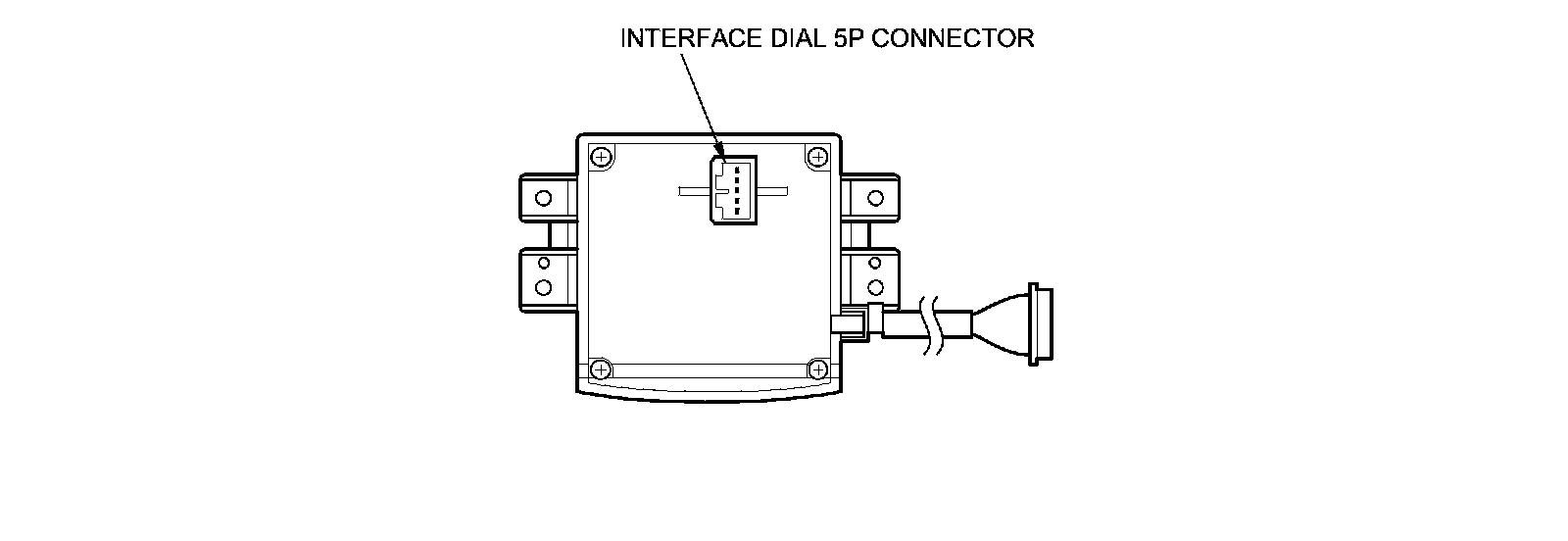 INTERFACE DIAL 5P CONNECTOR