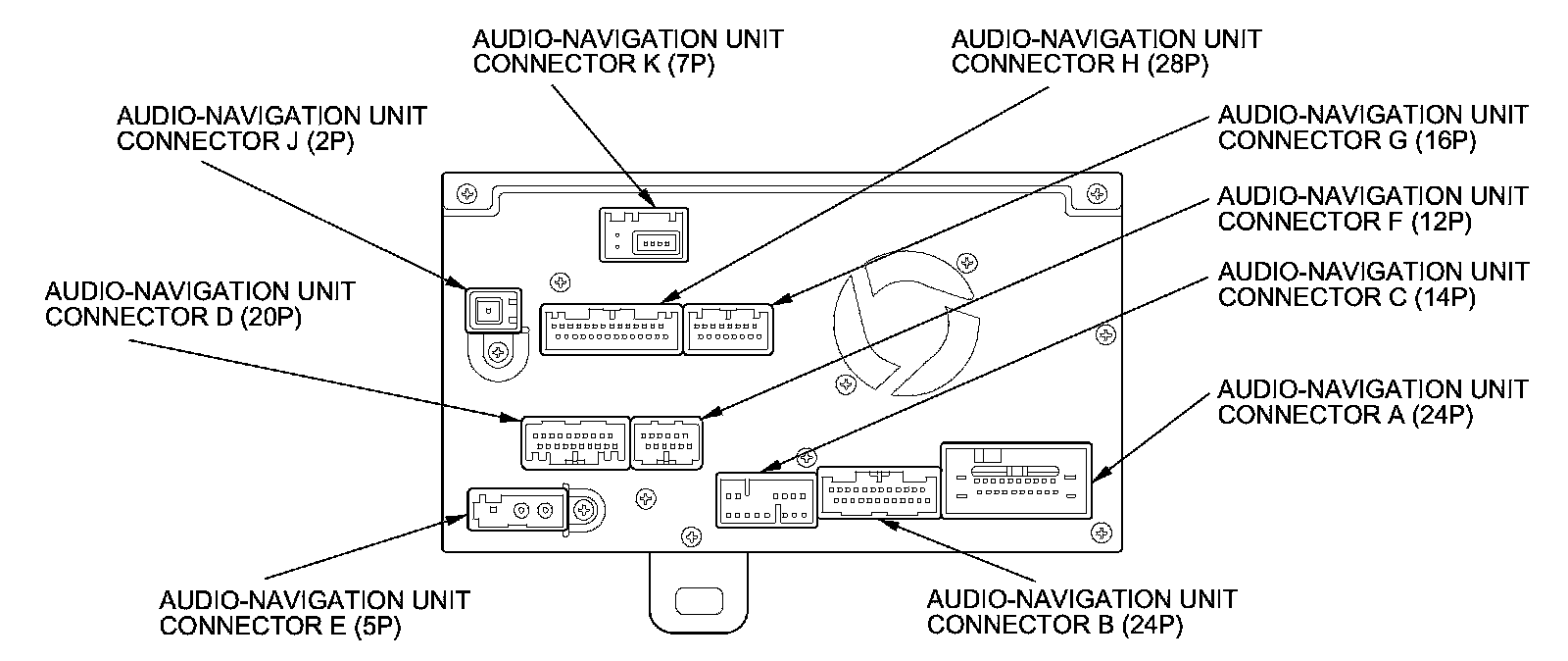 AUDIO-NAVIGATION UNIT CONNECTOR K (7P)

AUDIO-NAVIGATION UNIT CONNECTOR H (28P)

AUDIO-NAVIGATION UNIT CONNECTOR J (2P)

AUDIO-NAVIGATION UNIT CONNECTOR G (16P)

AUDIO-NAVIGATION UNIT CONNECTOR F (12P)

AUDIO-NAVIGATION UNIT CONNECTOR D (20P)

AUDIO-NAVIGATION UNIT CONNECTOR C (14P)

AUDIO-NAVIGATION UNIT CONNECTOR A (24P)

AUDIO-NAVIGATION UNIT CONNECTOR E (5P)

AUDIO-NAVIGATION UNIT CONNECTOR B (24P)