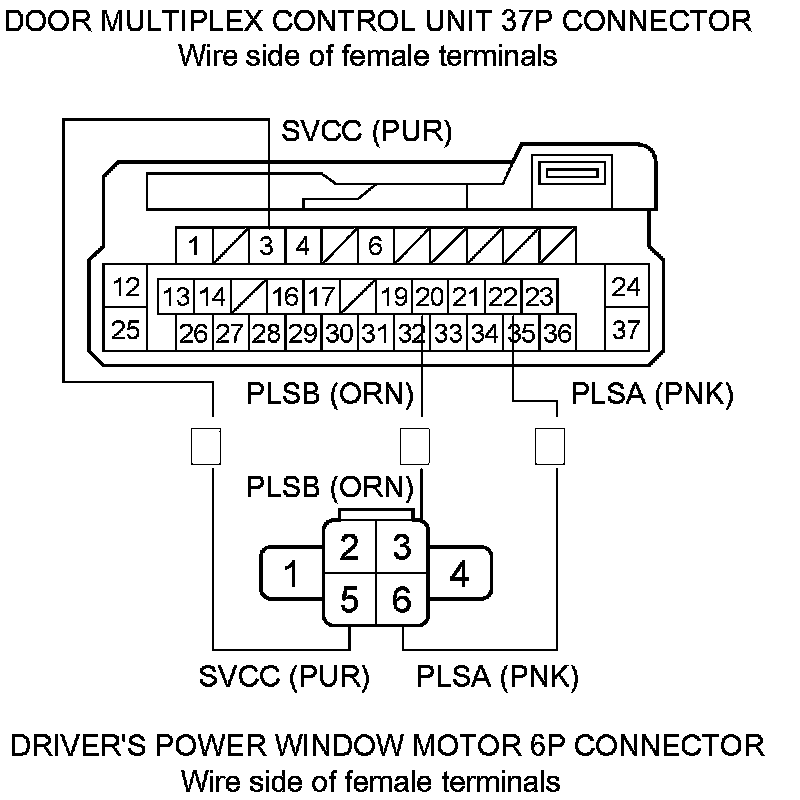 DOOR MULTIPLEX CONTROL UNIT 37P CONNECTOR
Wire side of female terminals

SVCC (PUR)

1 3 4 6
12 13 14 16 17 19 20 21 22 23 24
25 26 27 28 29 30 31 32 33 34 35 36 37

PLSB (ORN) PLSA (PNK)

PLSB (ORN)

1 2 3 4 5 6

SVCC (PUR) PLSA (PNK)

DRIVER'S POWER WINDOW MOTOR 6P CONNECTOR
Wire side of female terminals