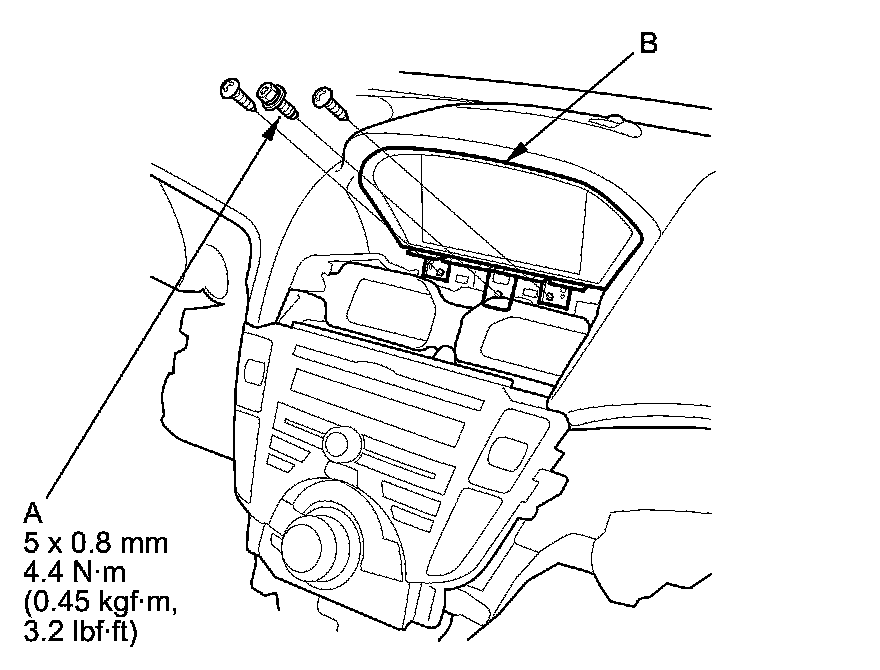 B

A
5 x 0.8 mm
4.4 N·m
(0.45 kgf·m,
3.2 lbf·ft)