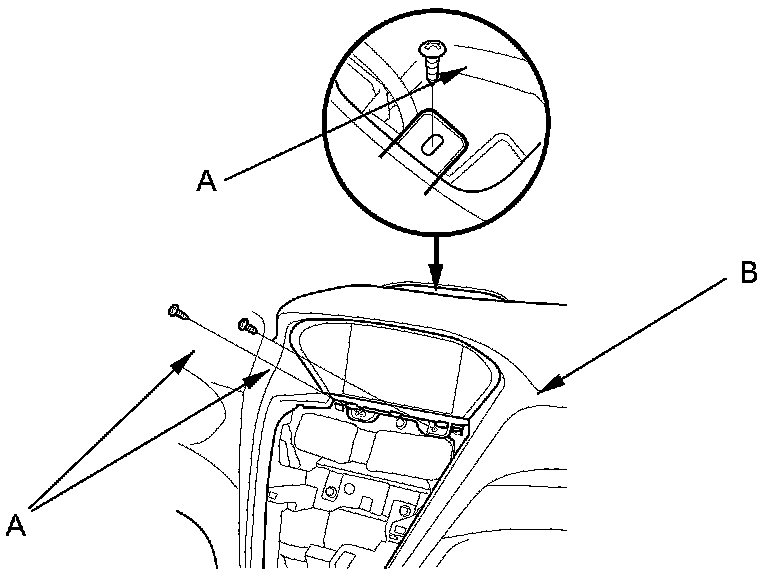 A
B
A