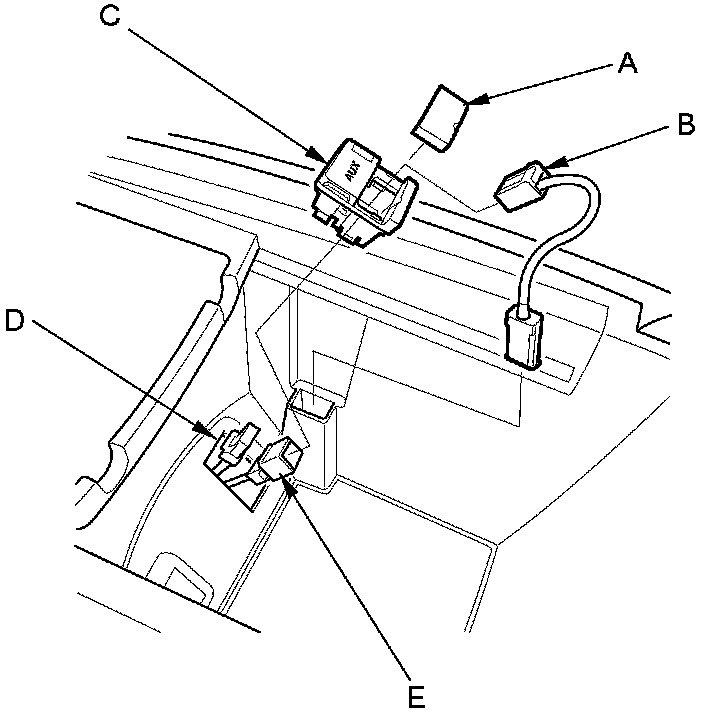 C
A
B
AUX
D
E