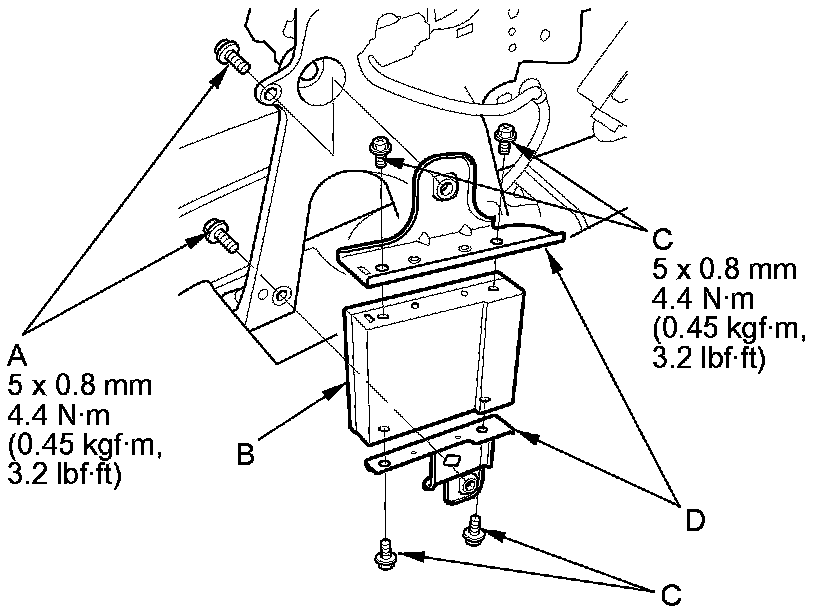 C
5 x 0.8 mm
4.4 N·m
(0.45 kgf·m,
3.2 lbf·ft)

A
5 x 0.8 mm
4.4 N·m
(0.45 kgf·m,
3.2 lbf·ft)

B

D

C