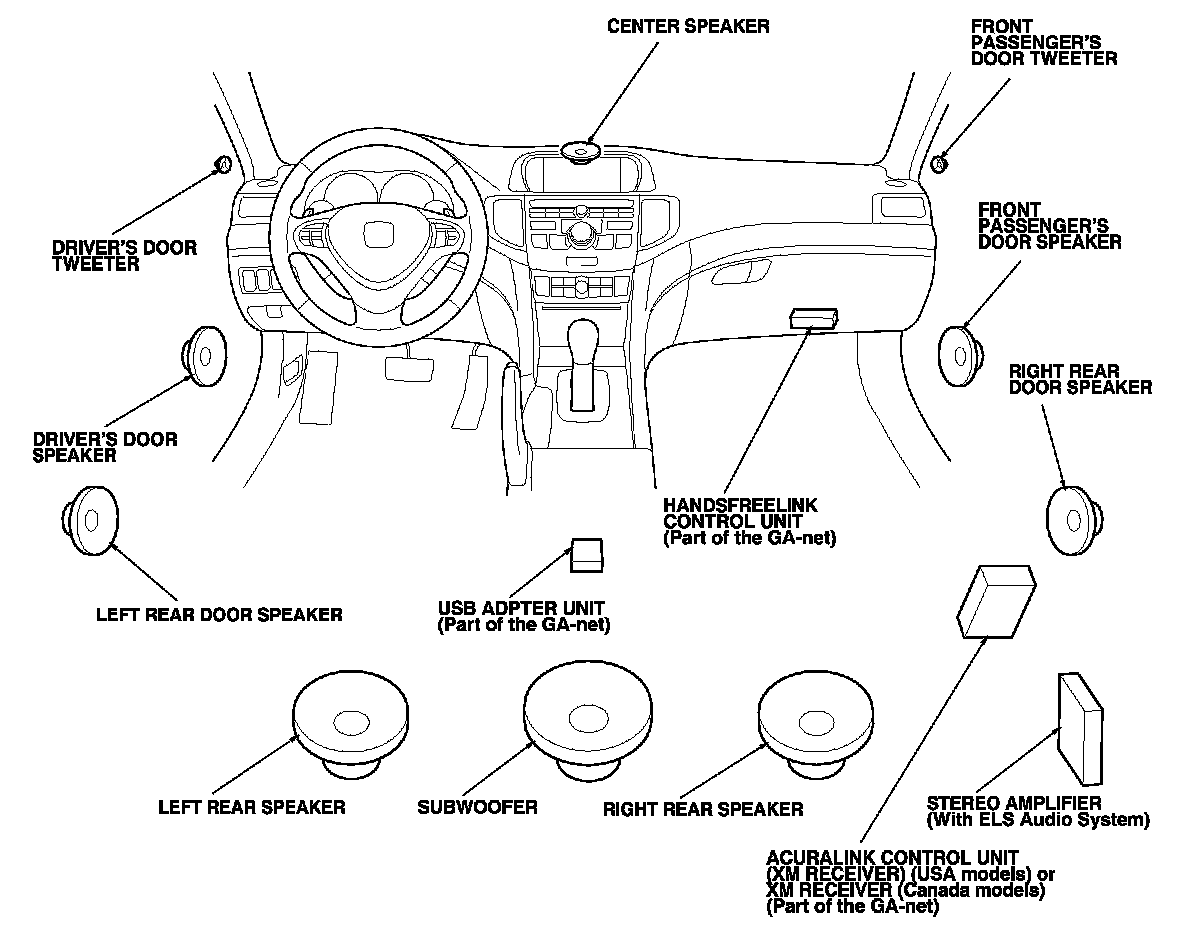 CENTER SPEAKER

FRONT PASSENGER'S DOOR TWEETER

DRIVER'S DOOR TWEETER

FRONT PASSENGER'S DOOR SPEAKER

RIGHT REAR DOOR SPEAKER

DRIVER'S DOOR SPEAKER

HANDSFREELINK CONTROL UNIT (Part of the GA-net)

LEFT REAR DOOR SPEAKER

USB ADPTER UNIT (Part of the GA-net)

LEFT REAR SPEAKER

SUBWOOFER

RIGHT REAR SPEAKER

STEREO AMPLIFIER (With ELS Audio System)

ACURALINK CONTROL UNIT (XM RECEIVER) (USA models) or XM RECEIVER (Canada models) (Part of the GA-net)