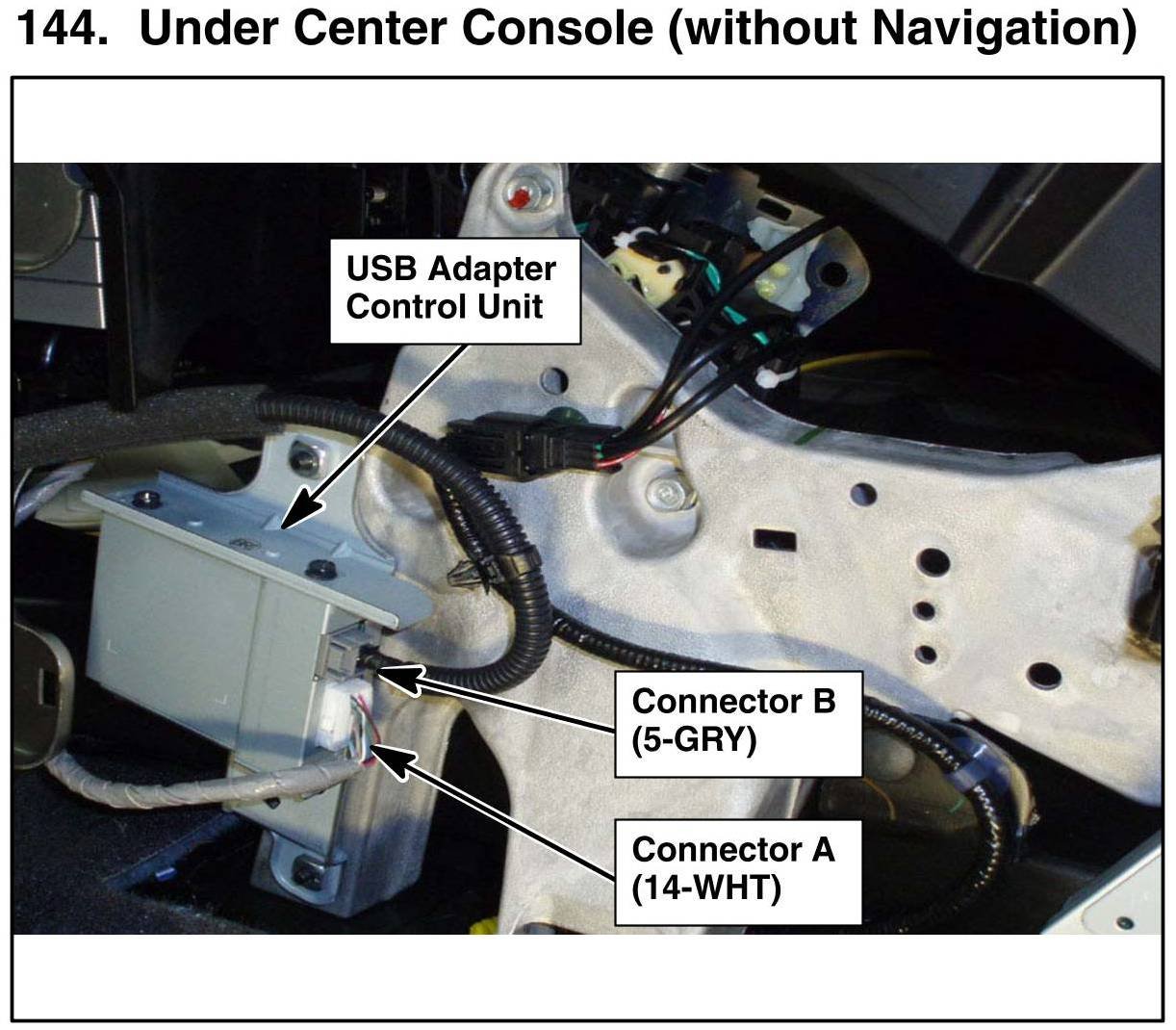 144. Under Center Console (without Navigation)

USB Adapter Control Unit

Connector B (5-GRY)

Connector A (14-WHT)