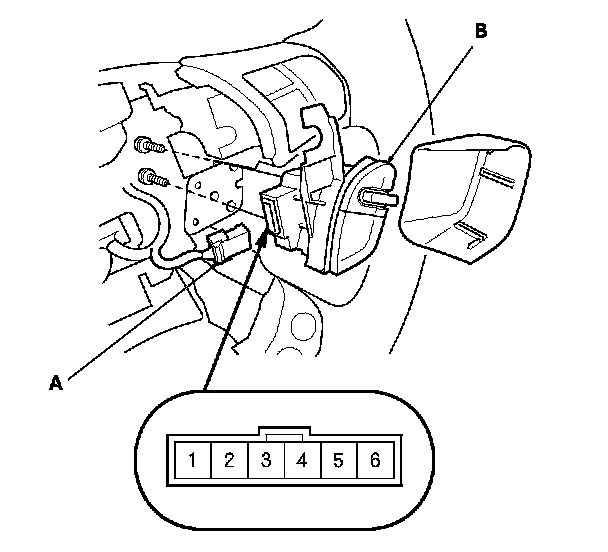 B

A

1 2 3 4 5 6