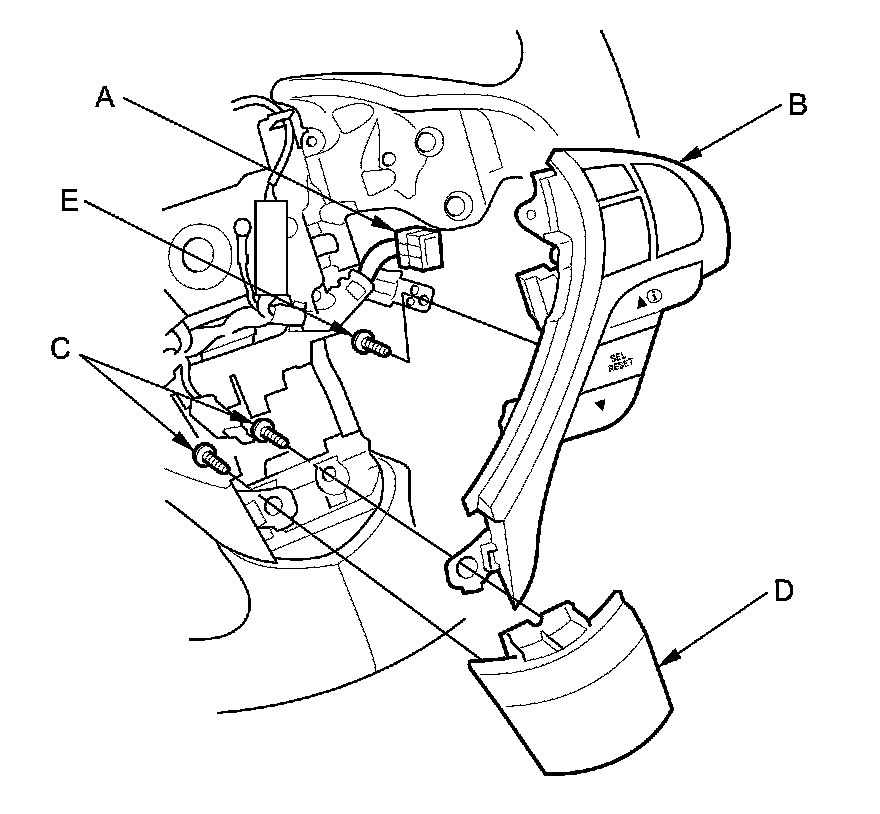 A
B
E
C
SEL
RESET
D