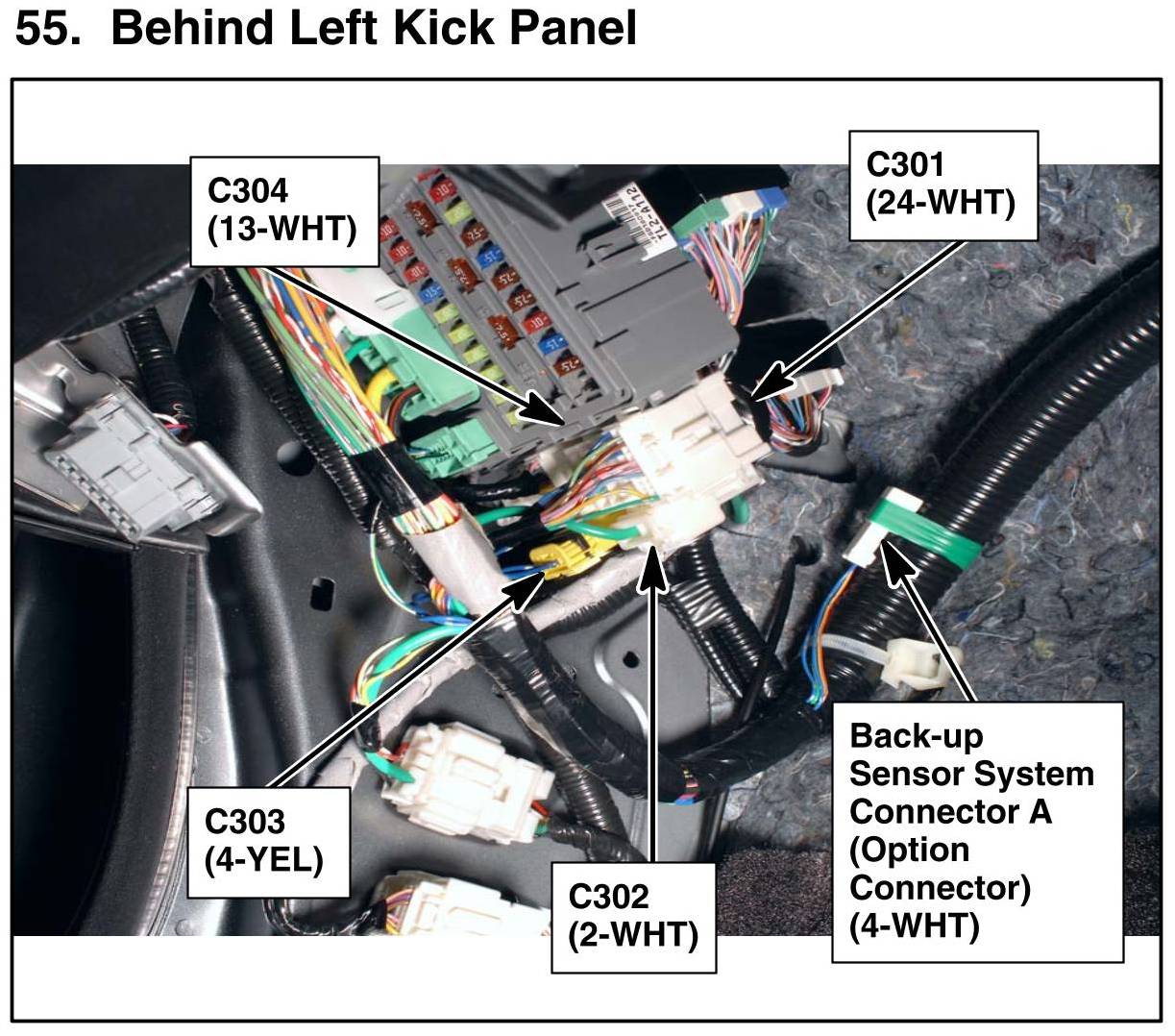 55. Behind Left Kick Panel

C304
(13-WHT)

C301
(24-WHT)

C303
(4-YEL)

C302
(2-WHT)

Back-up Sensor System Connector A (Option Connector) (4-WHT)