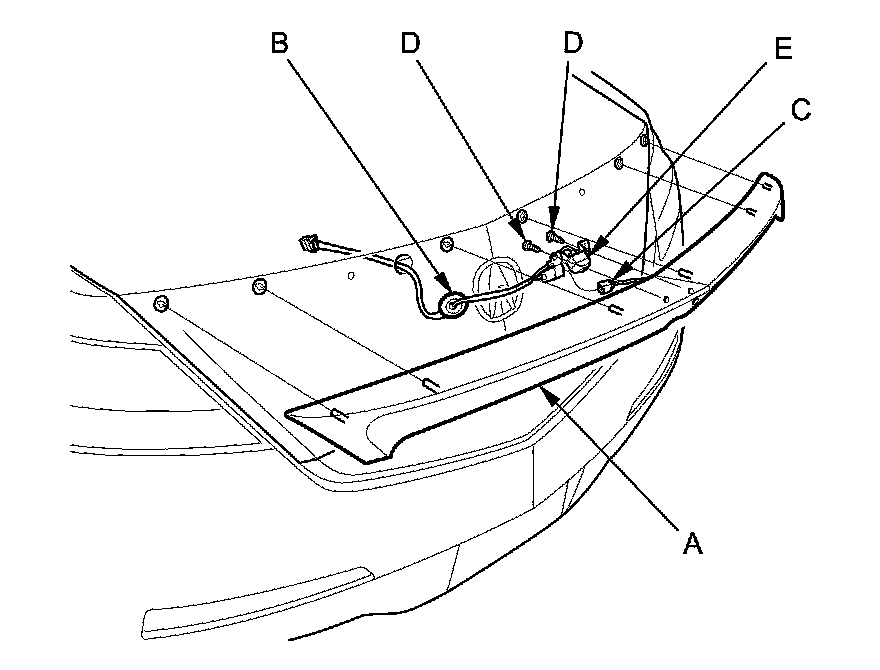 B
D
D
E
C
A