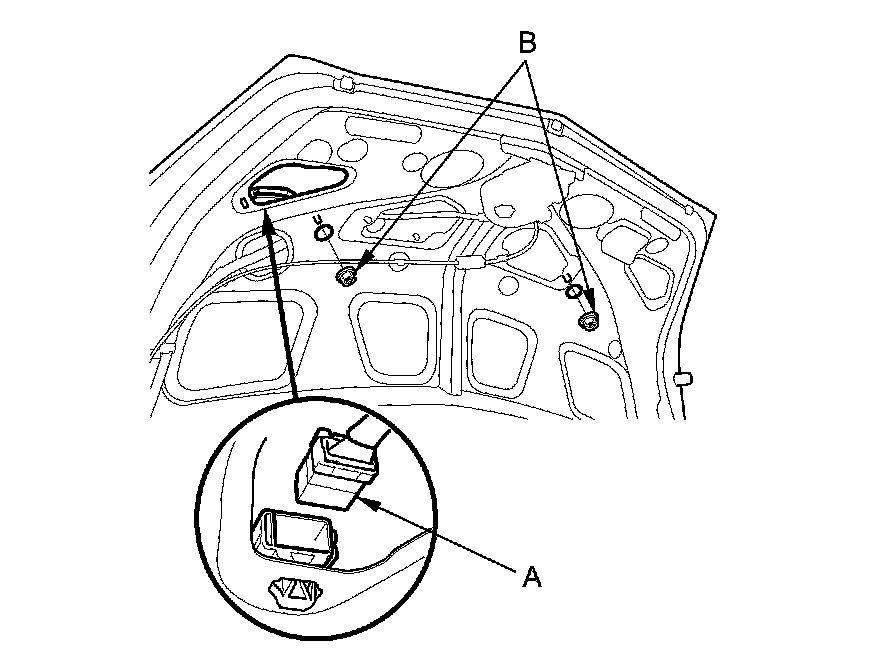 B

A